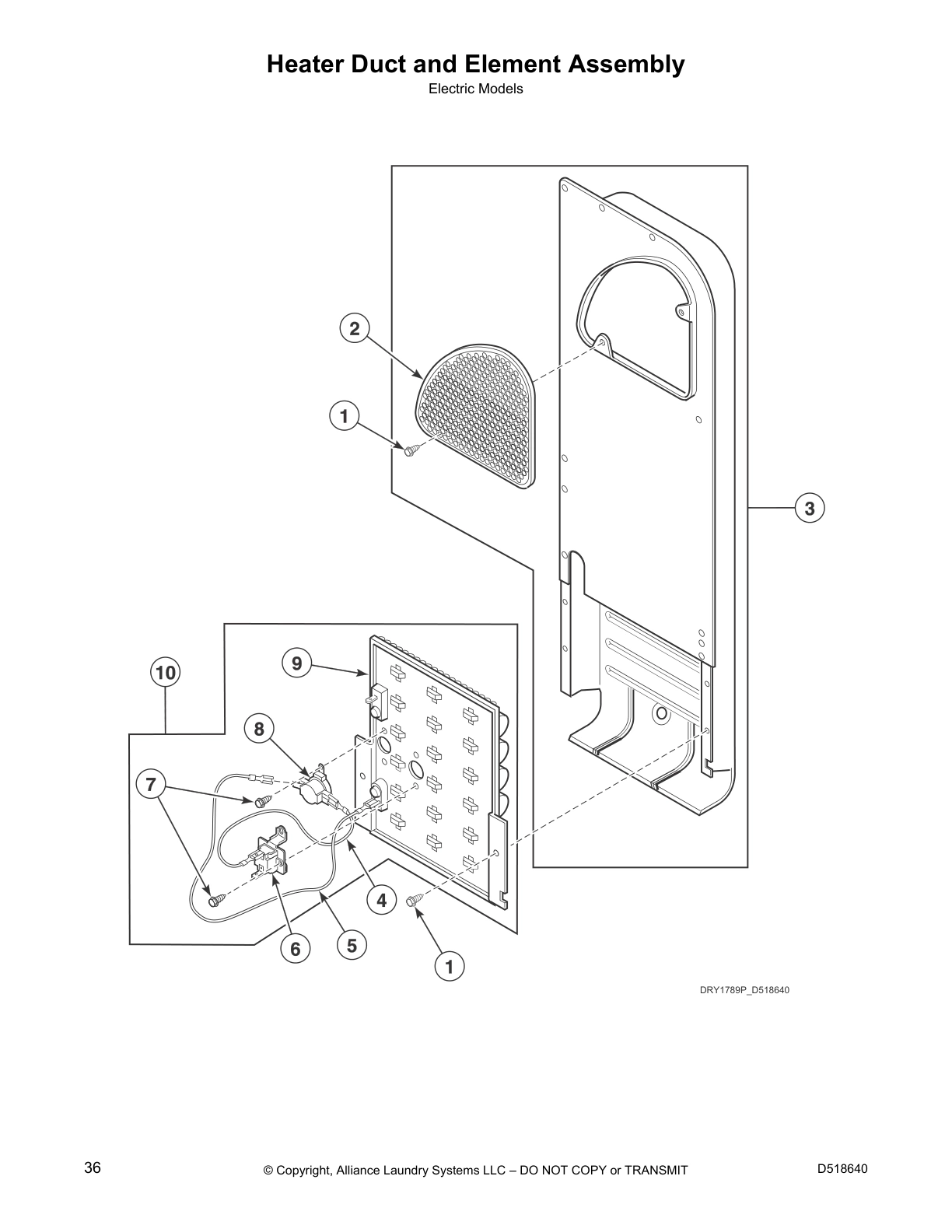 Heater Duct and Element Assembly

Electric Models

2

1

3

10

9

8

7

4

6

5

1

DRY1789P_D518640

36

© Copyright, Alliance Laundry Systems LLC – DO NOT COPY or TRANSMIT

D518640