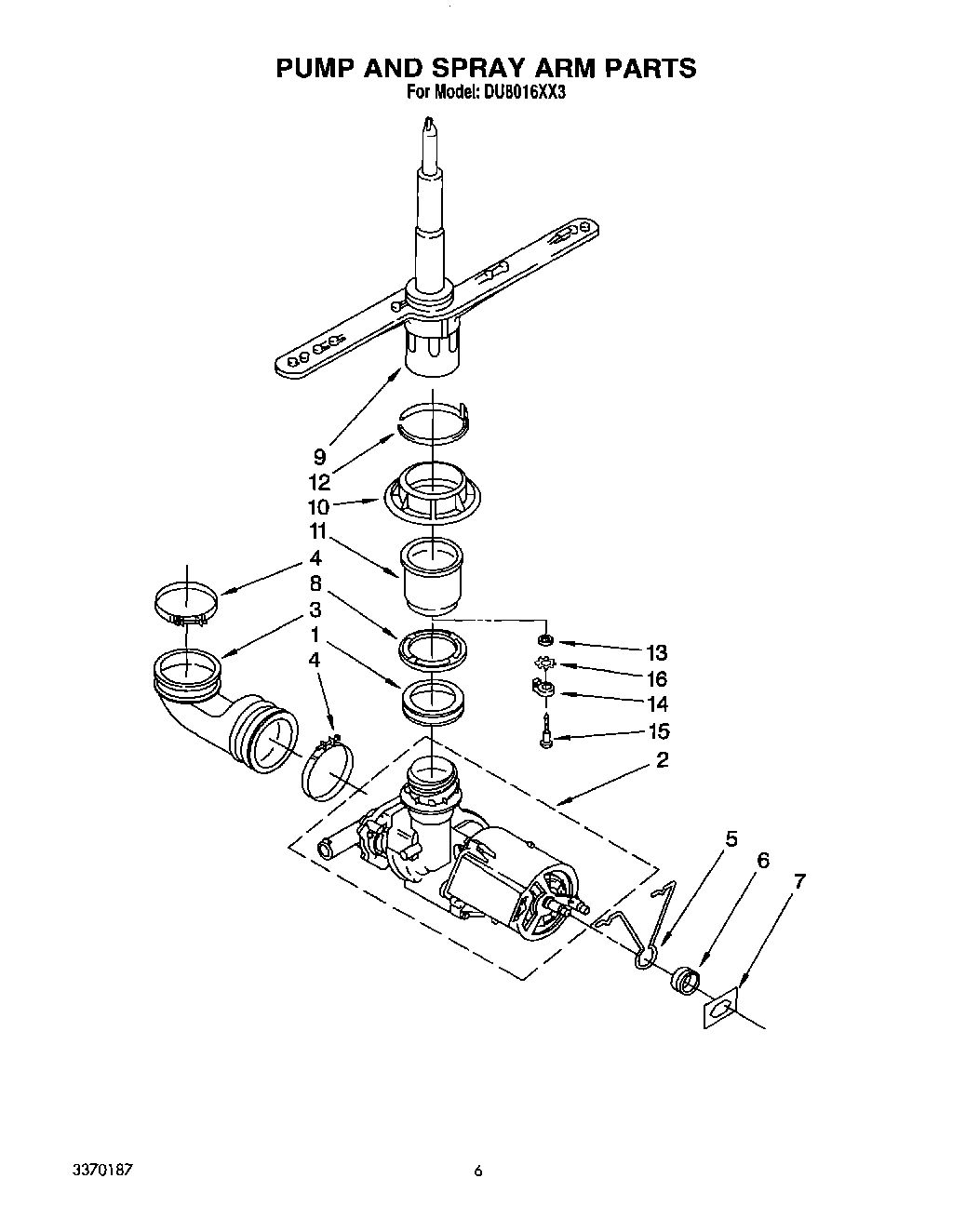 PUMP AND SPRAY ARM PARTS
For Model: DU8016XX3

9
12
10
11
4
8
3
1
4
13
16
14
15
2
5
6
7

3370187

6