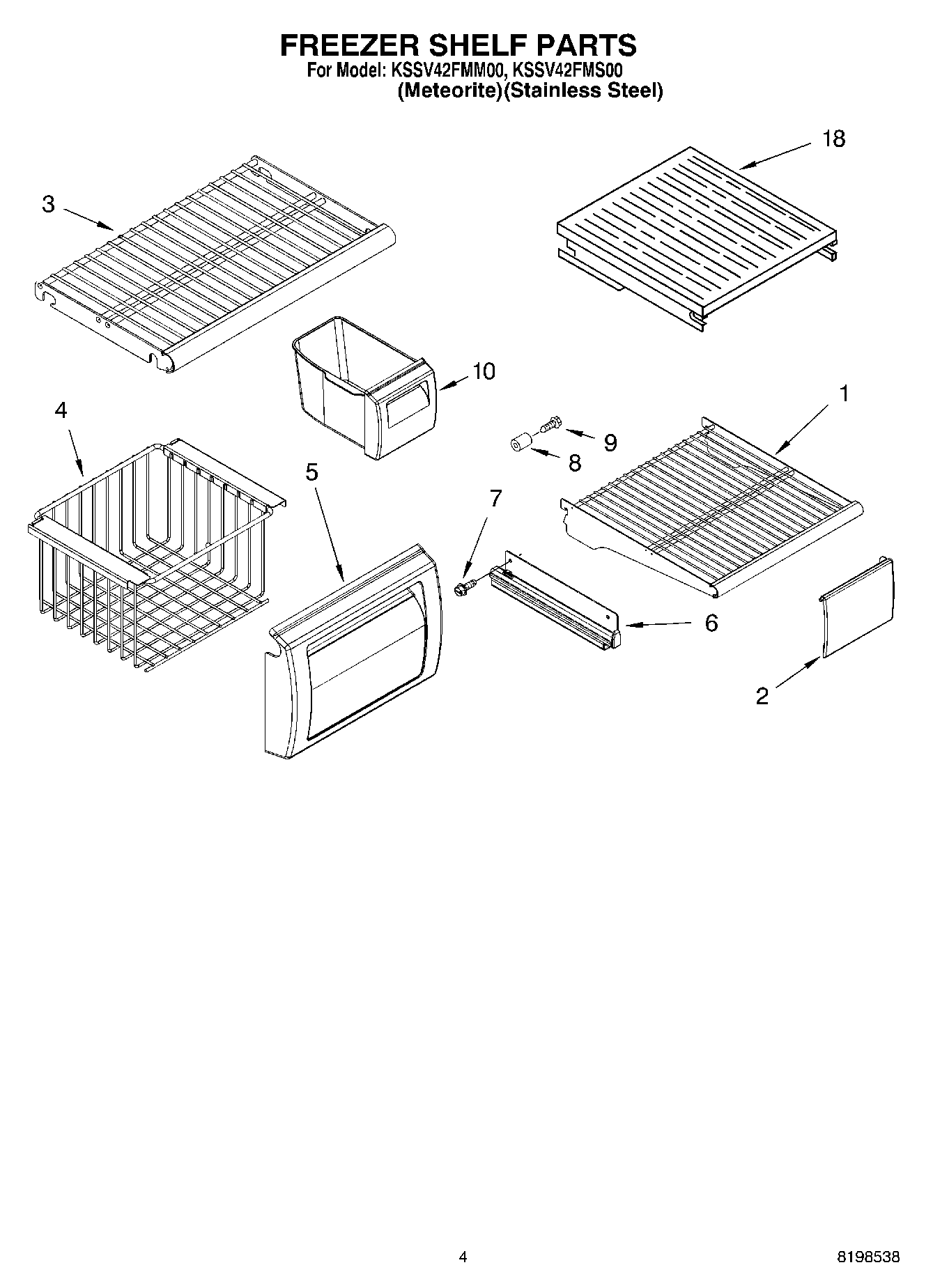 FREEZER SHELF PARTS
For Model: KSSV42FMM00, KSSV42FMS00
(Meteorite)(Stainless Steel)

18

3

10

1

4

9

8

5

7

6

2

4

8198538