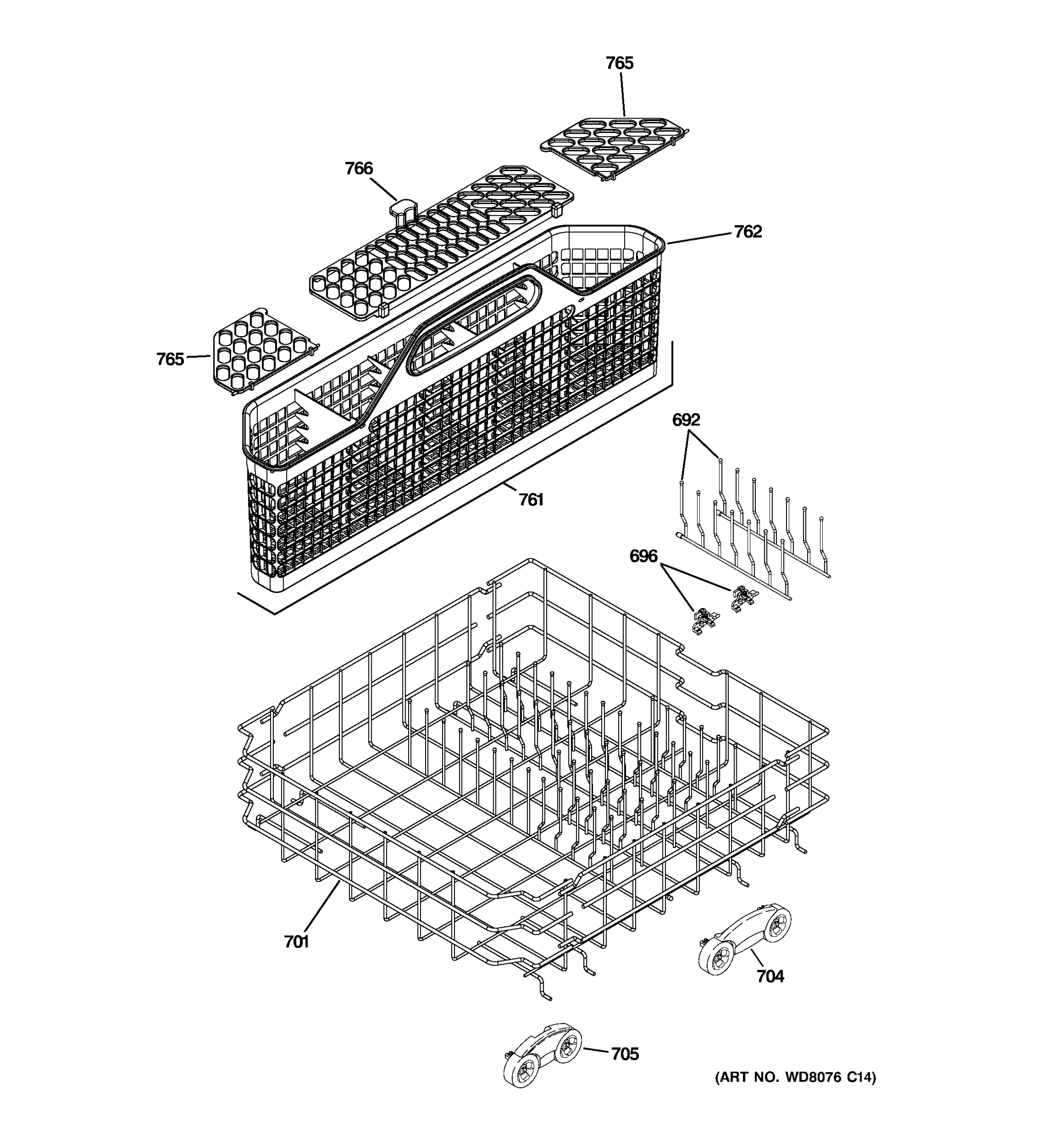 765

766

762

765

692

761

696

701

704

705

(ART NO. WD8076 C14)