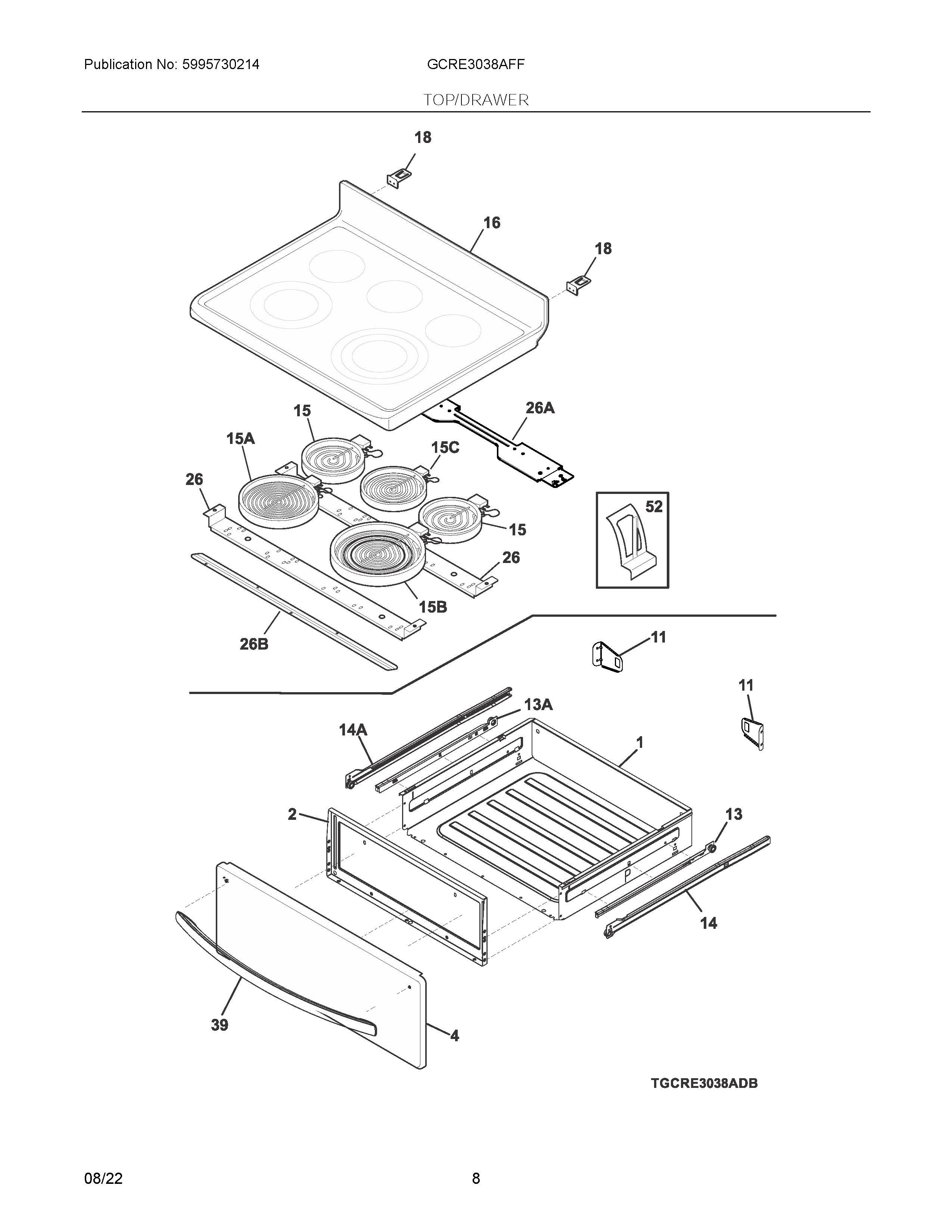 Publication No: 5995730214

GCRE3038AFF

TOP/DRAWER

18

16

18

15

26A

15A

15C

26

52

15

26

15B

26B

11

11

13A

14A

1

2

13

14

39

4

TGCRE3038ADB

08/22

8