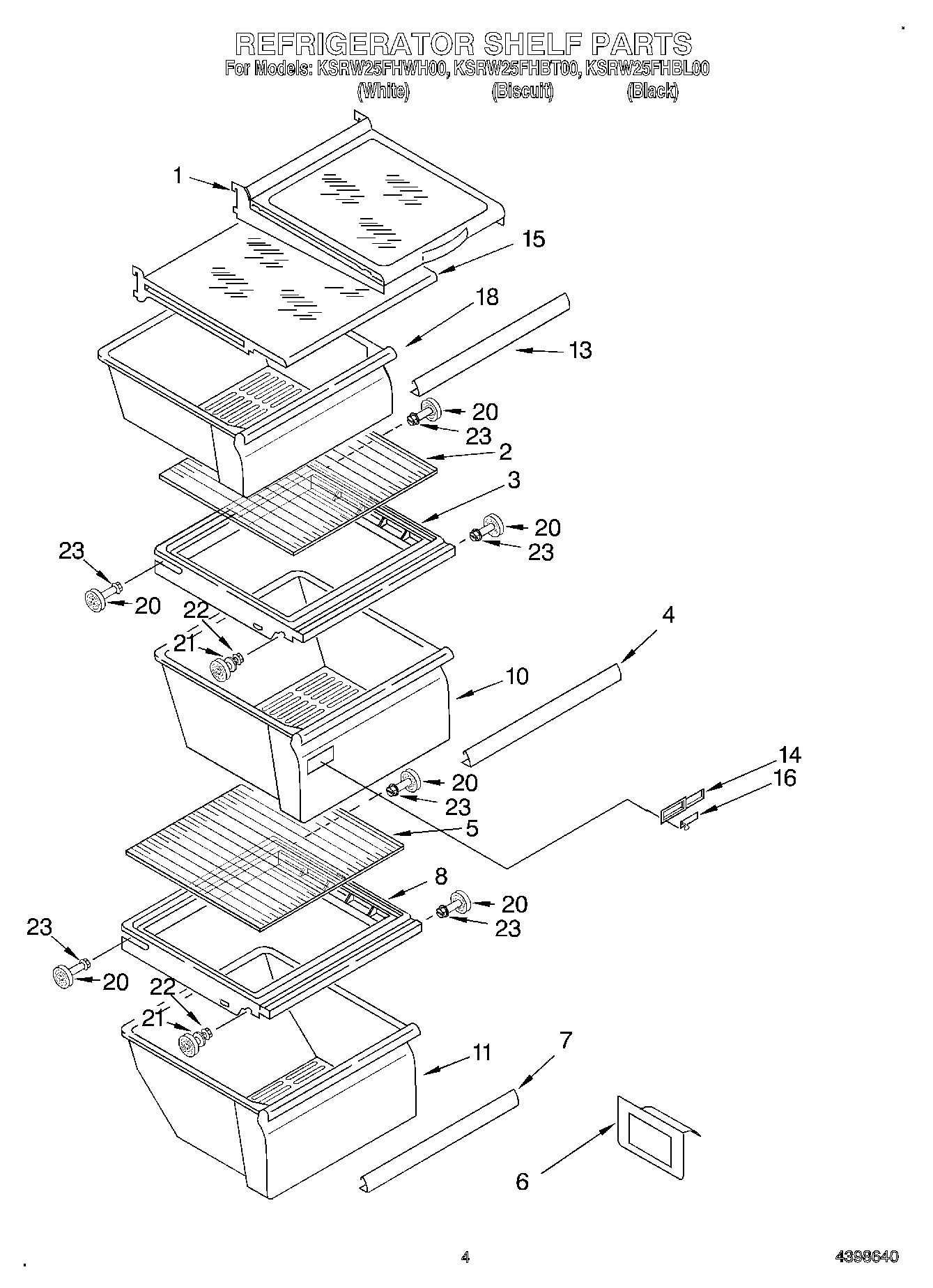 REFRIGERATOR SHELF PARTS
For Models: KSRW25FHWH00, KSRW25FHBT00, KSRW25FHBL00
(White) (Biscuit) (Black)

1
15
18
13
20
23
2
3
20
23
23
20
22
21
4
10
14
16
20
23
5
8
20
23
23
20
22
21
11
7
6

4
4398640