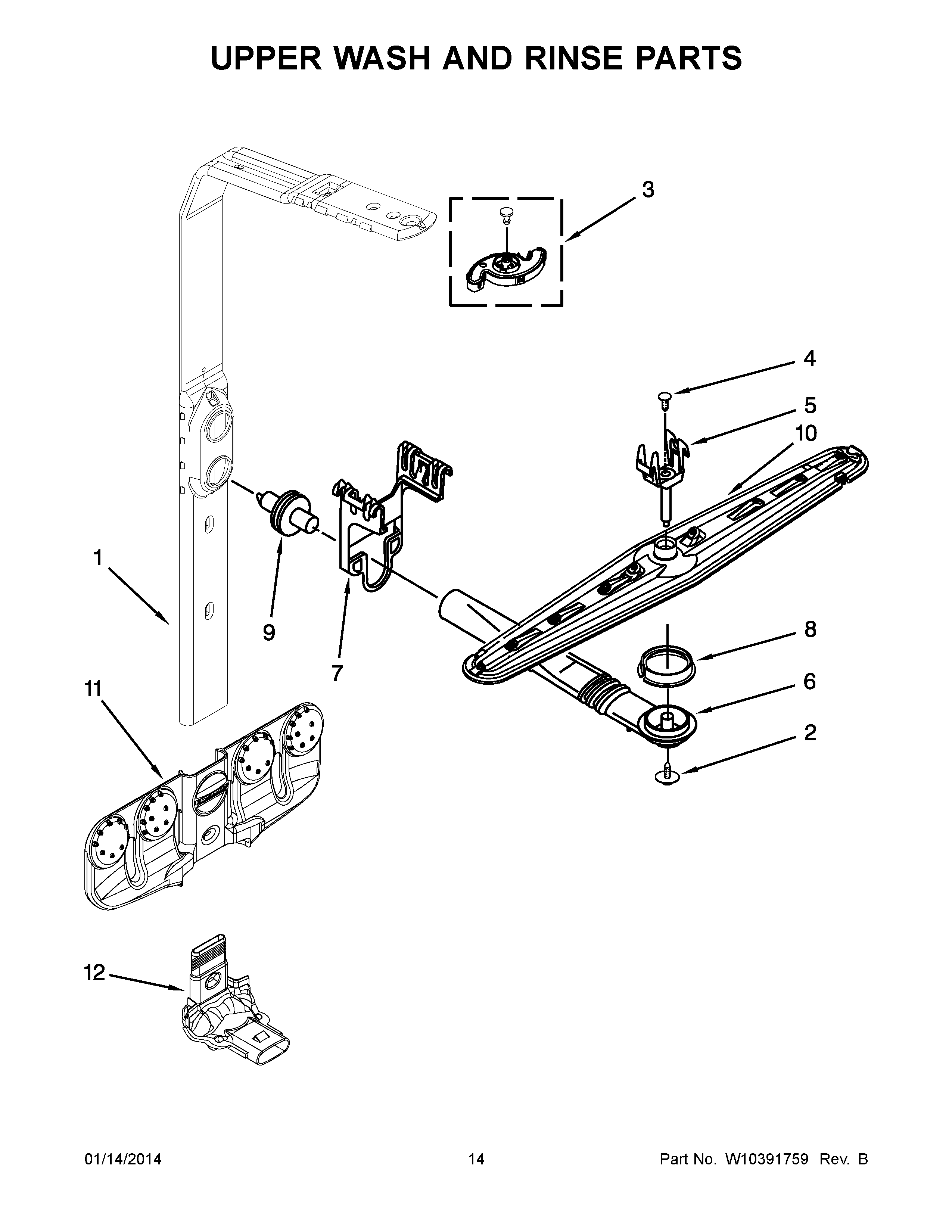 UPPER WASH AND RINSE PARTS

3

4

5

10

1

9

7

8

6

2

11

12

01/14/2014

14

Part No. W10391759 Rev. B