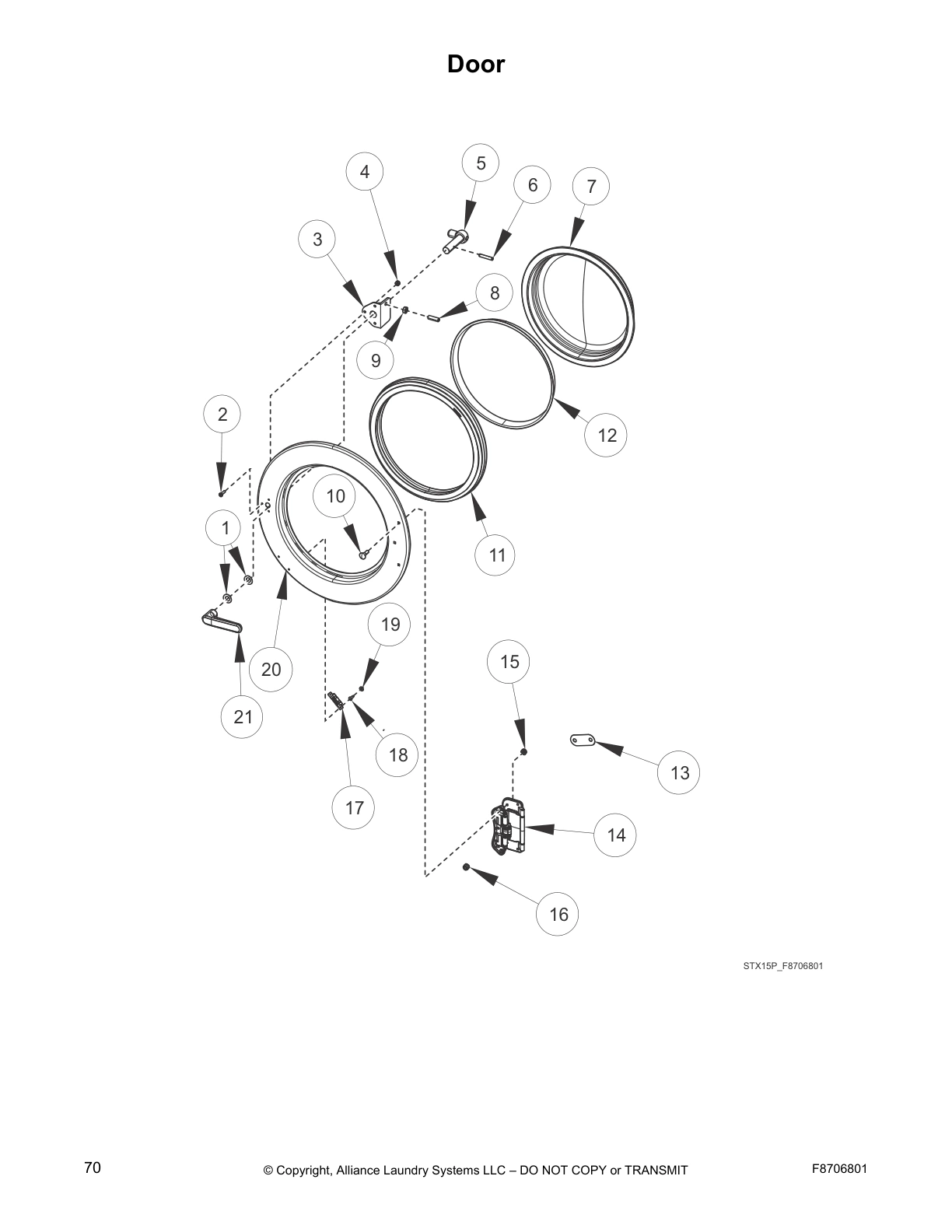 Door

4
5
6
7
3
8
9
2
12
10
1
11
19
20
15
21
18
13
17
14
16

STX15P_F8706801

70
© Copyright, Alliance Laundry Systems LLC – DO NOT COPY or TRANSMIT
F8706801