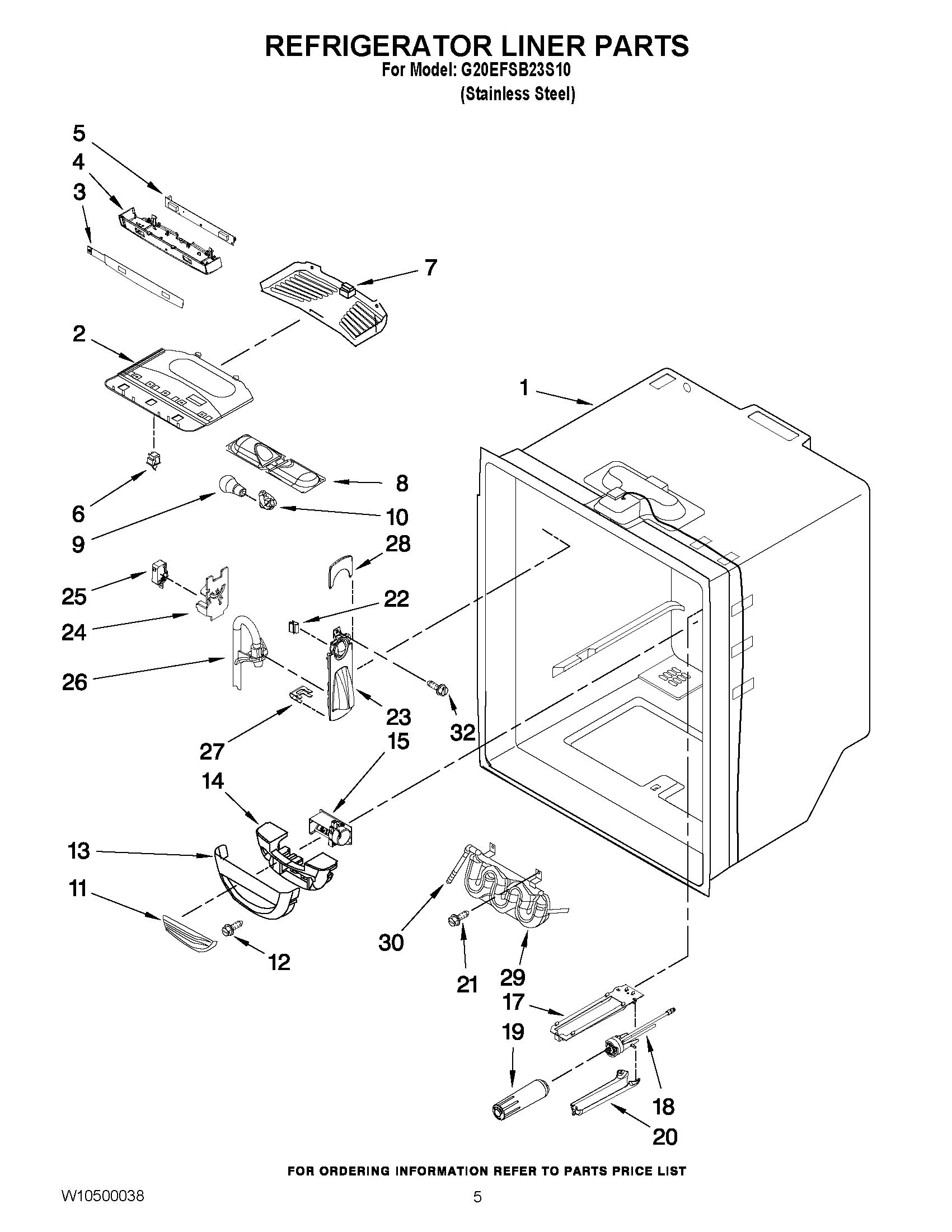 REFRIGERATOR LINER PARTS
For Model: G20EFSB23S10
(Stainless Steel)

5
4
3
7
2
1
8
6
10
9
28
25
22
24
26
23
32
27
15
14
13
11
12
30
21
29
17
19
18
20

FOR ORDERING INFORMATION REFER TO PARTS PRICE LIST

W10500038
5