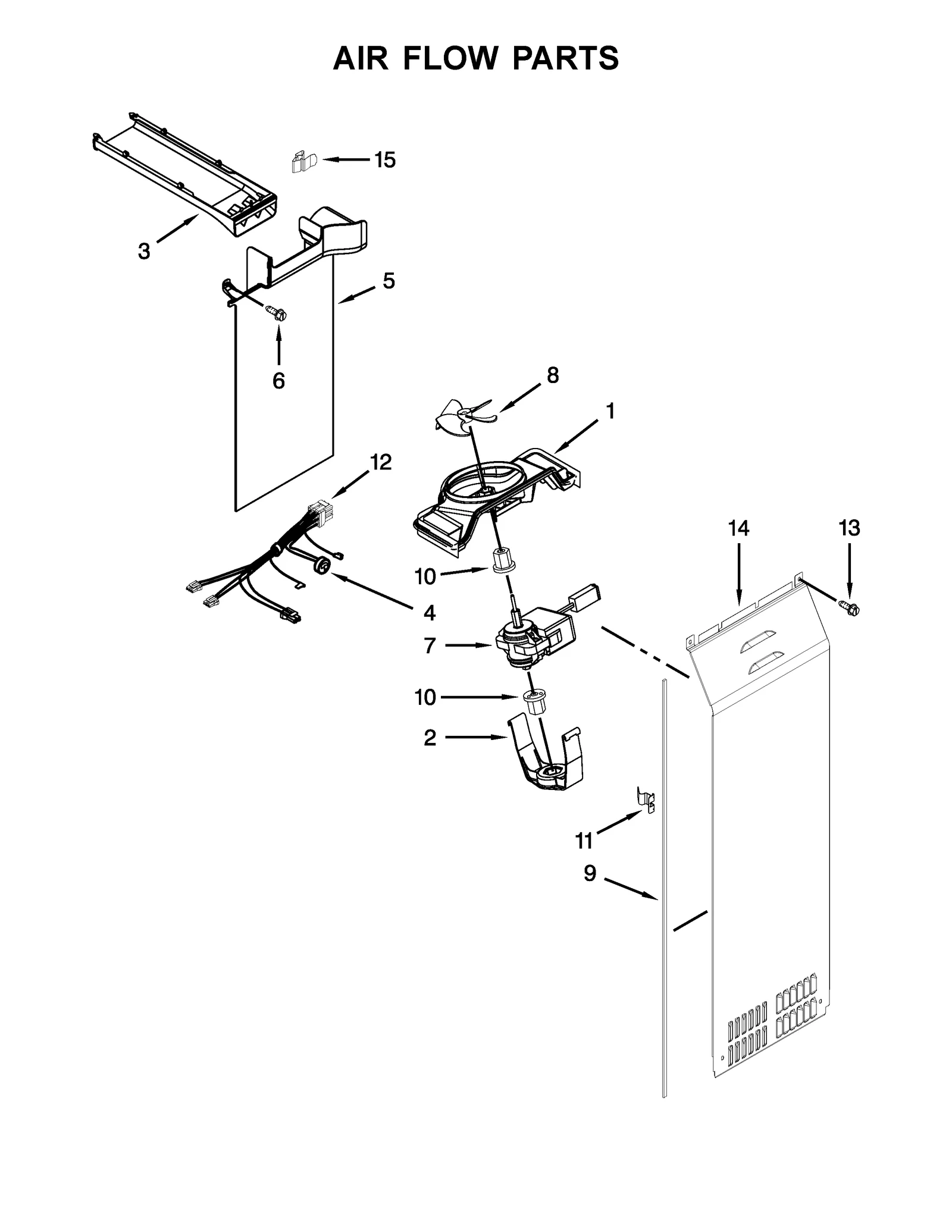 AIR FLOW PARTS

15
3
5
6
8
1
12
14
13
10
4
7
10
2
11
9