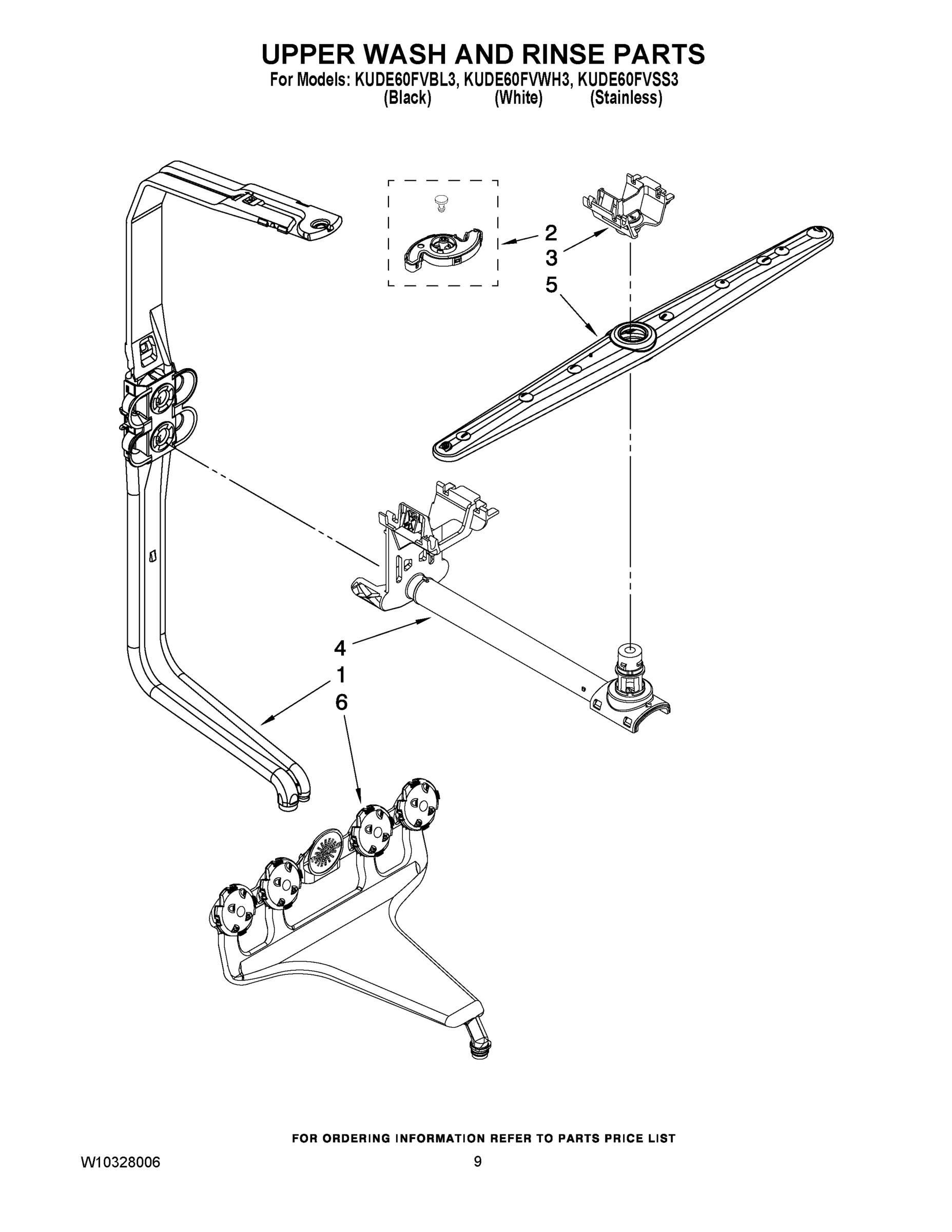 UPPER WASH AND RINSE PARTS
For Models: KUDE60FVBL3, KUDE60FVWH3, KUDE60FVSS3
(Black) (White) (Stainless)

2
3
5

4
1
6

FOR ORDERING INFORMATION REFER TO PARTS PRICE LIST

W10328006 9