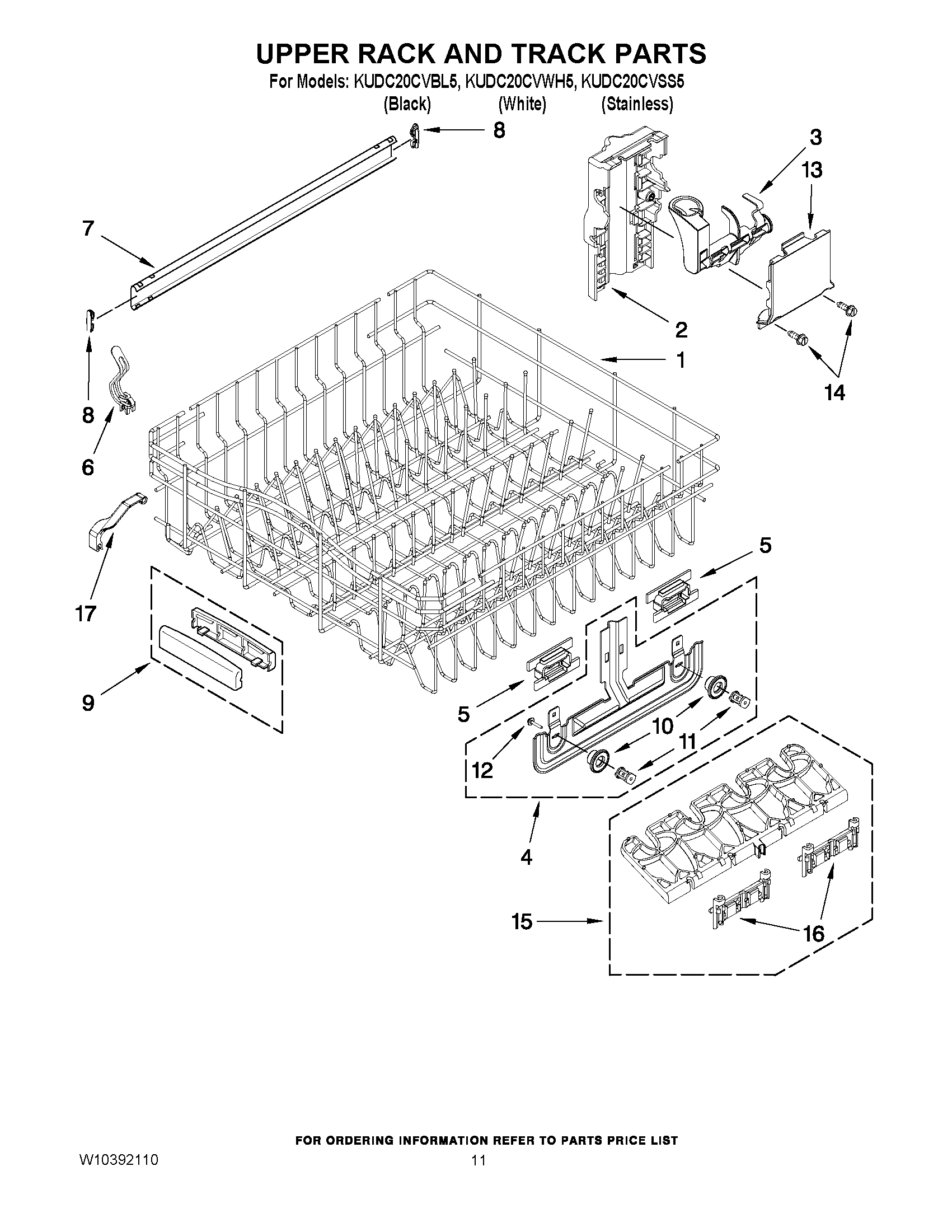 UPPER RACK AND TRACK PARTS

For Models: KUDC20CVBL5, KUDC20CVWH5, KUDC20CVSS5
(Black) (White) (Stainless)

8
3
13
7
2
1
14
8
6
17
5
9
5
10
11
12
4
15
16

FOR ORDERING INFORMATION REFER TO PARTS PRICE LIST

W10392110

11