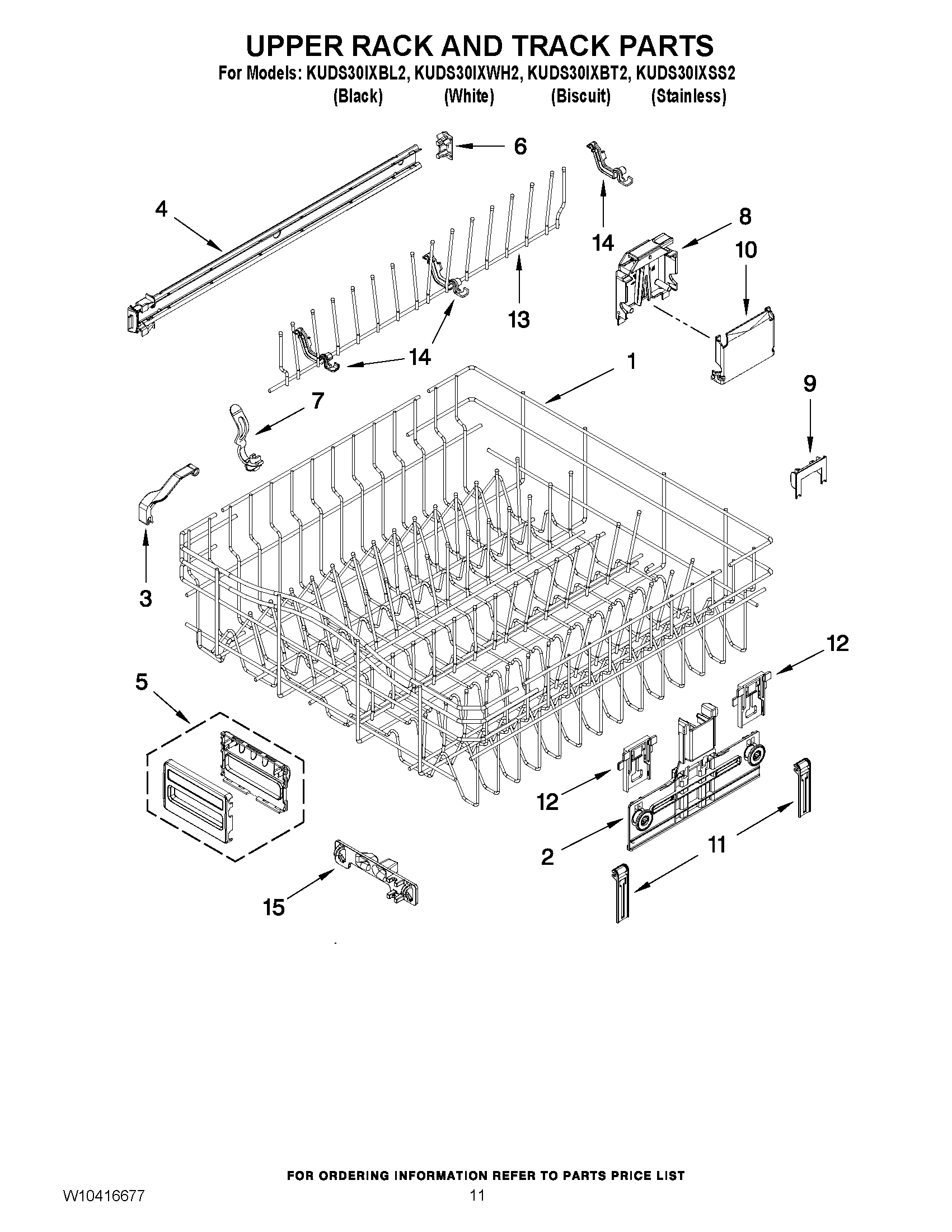 UPPER RACK AND TRACK PARTS
For Models: KUDS30IXBL2, KUDS30IXWH2, KUDS30IXBT2, KUDS30IXSS2
(Black) (White) (Biscuit) (Stainless)

6
4
14
8
10
13
14
1
7
9
3
12
5
12
2
11
15

FOR ORDERING INFORMATION REFER TO PARTS PRICE LIST
W10416677
11