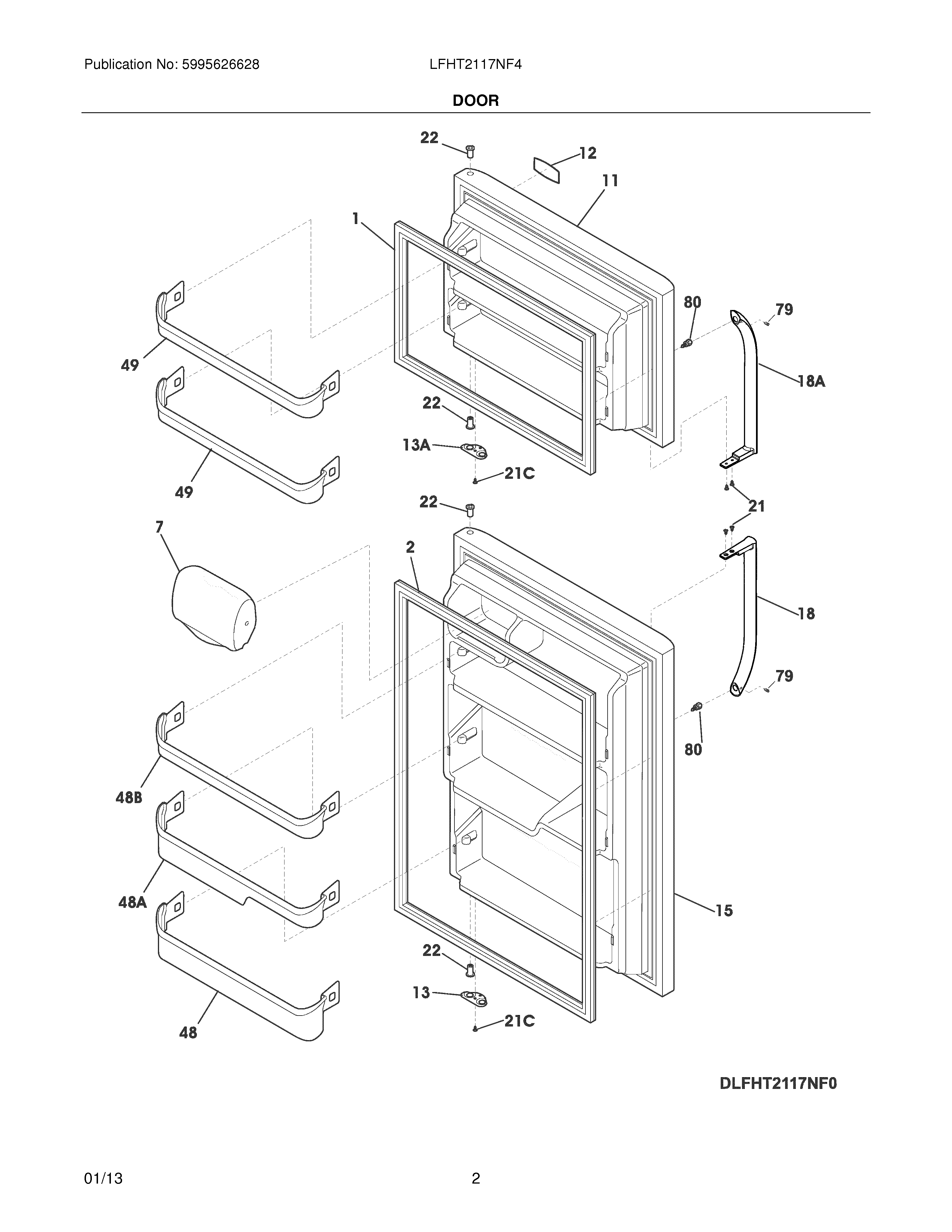 Publication No: 5995626628

LFHT2117NF4

DOOR

22
12
11
1
80
79
49
18A
22
13A
21C
49
22
21
7
2
18
79
80
48B
48A
15
22
13
21C
48

DLFHT2117NF0

01/13

2