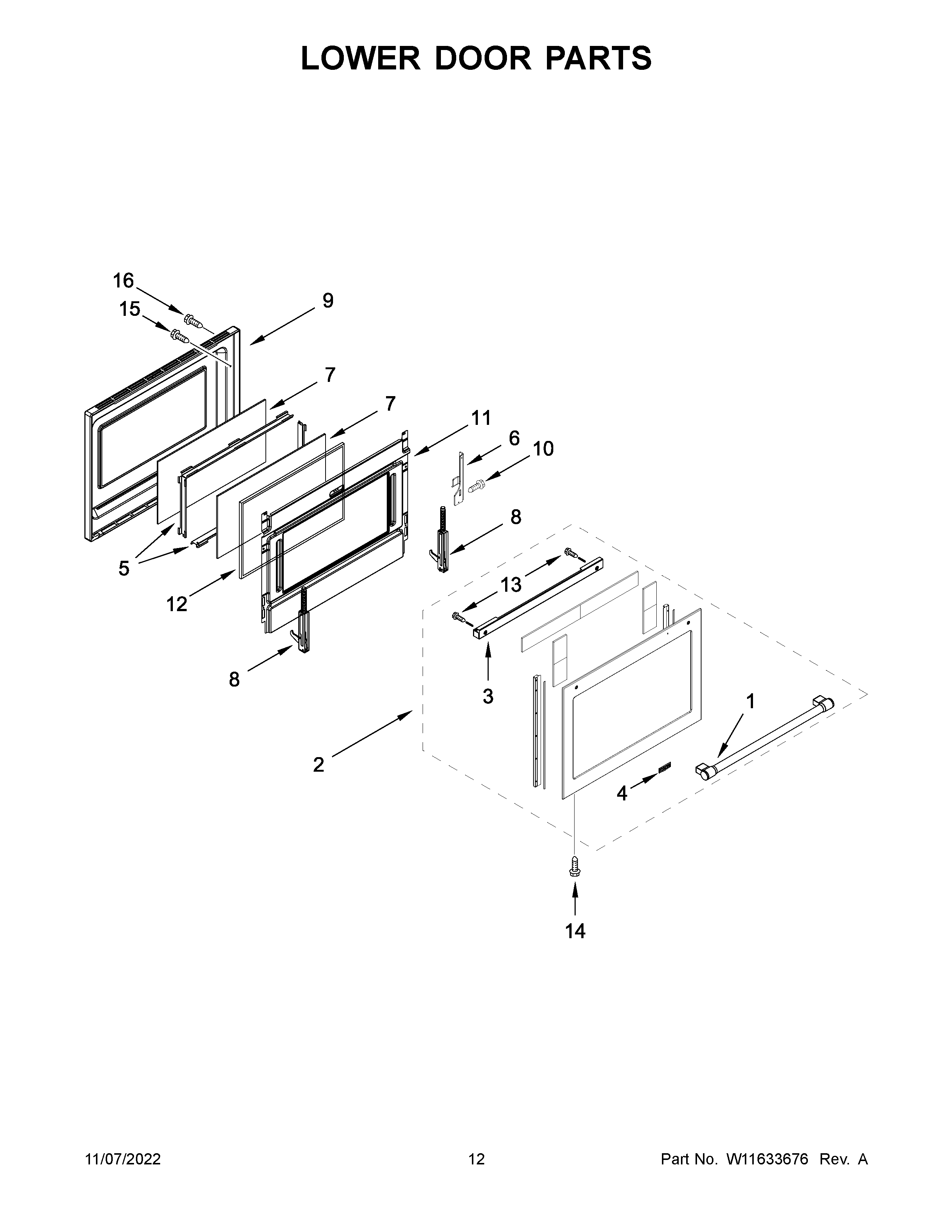 LOWER DOOR PARTS

16
15
9
7
7
11
6
10
8
5
12
13
8
3
1
2
4
14

11/07/2022

12

Part No. W11633676 Rev. A