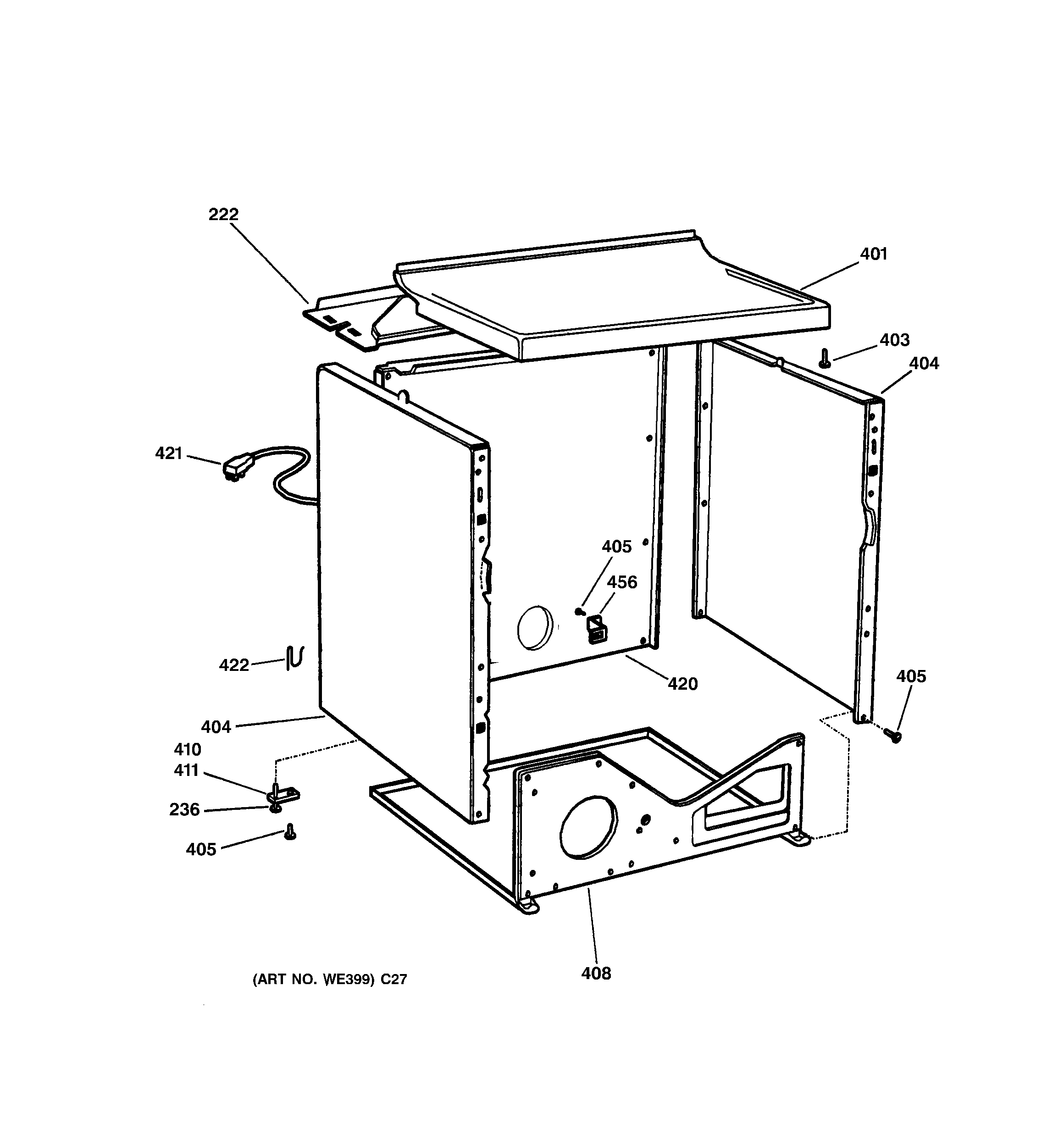 222
401
403
404
421
405
456
422
420
405
404
410
411
236
405
408
(ART NO. WE399) C27