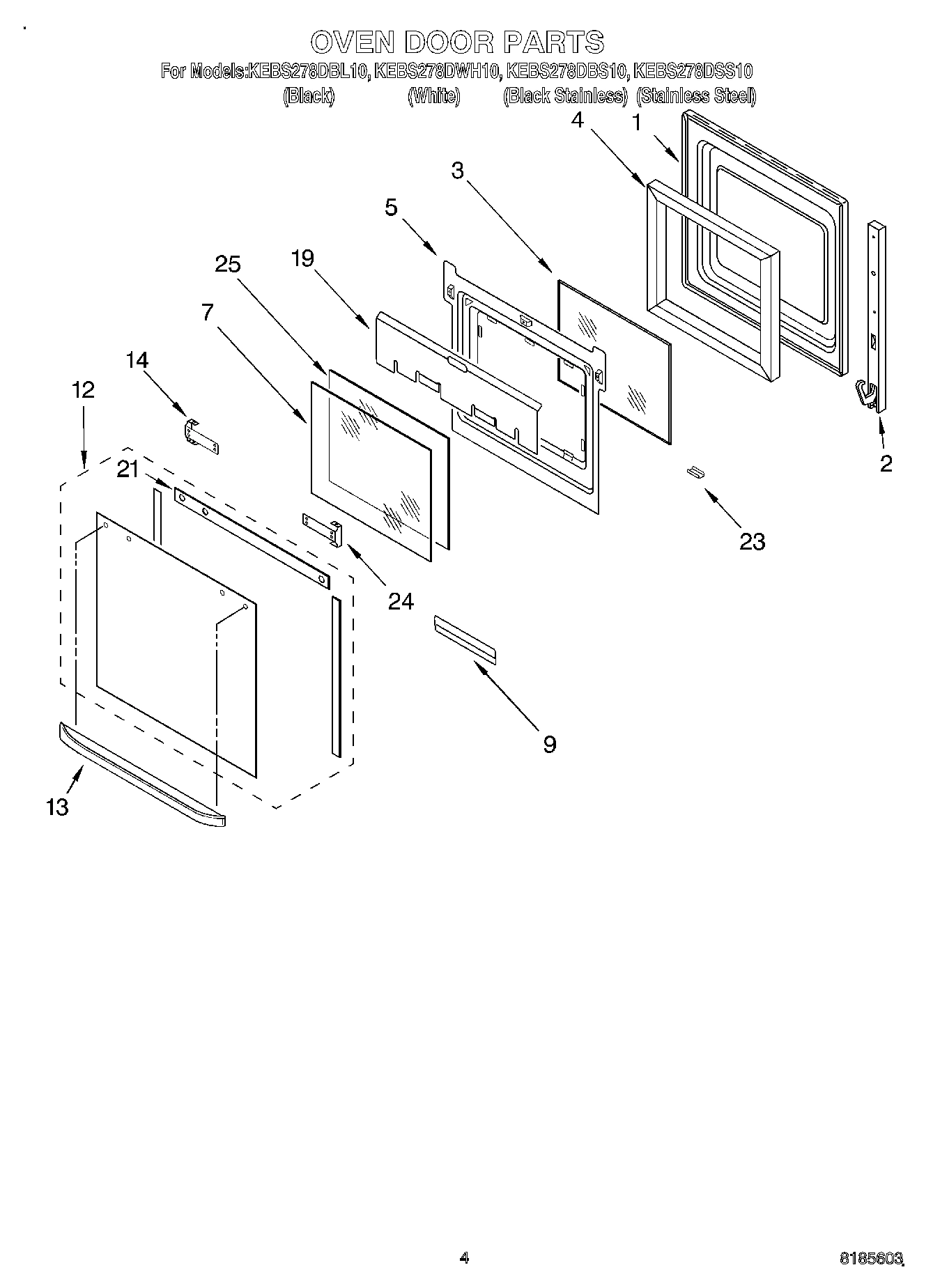 OVEN DOOR PARTS

For Models:KEBS278DBL10, KEBS278DWH10, KEBS278DBS10, KEBS278DSS10
(Black) (White) (Black Stainless) (Stainless Steel)

4
1
3
5
25
19
7
14
12
21
2
23
24
9
13

4

8185603