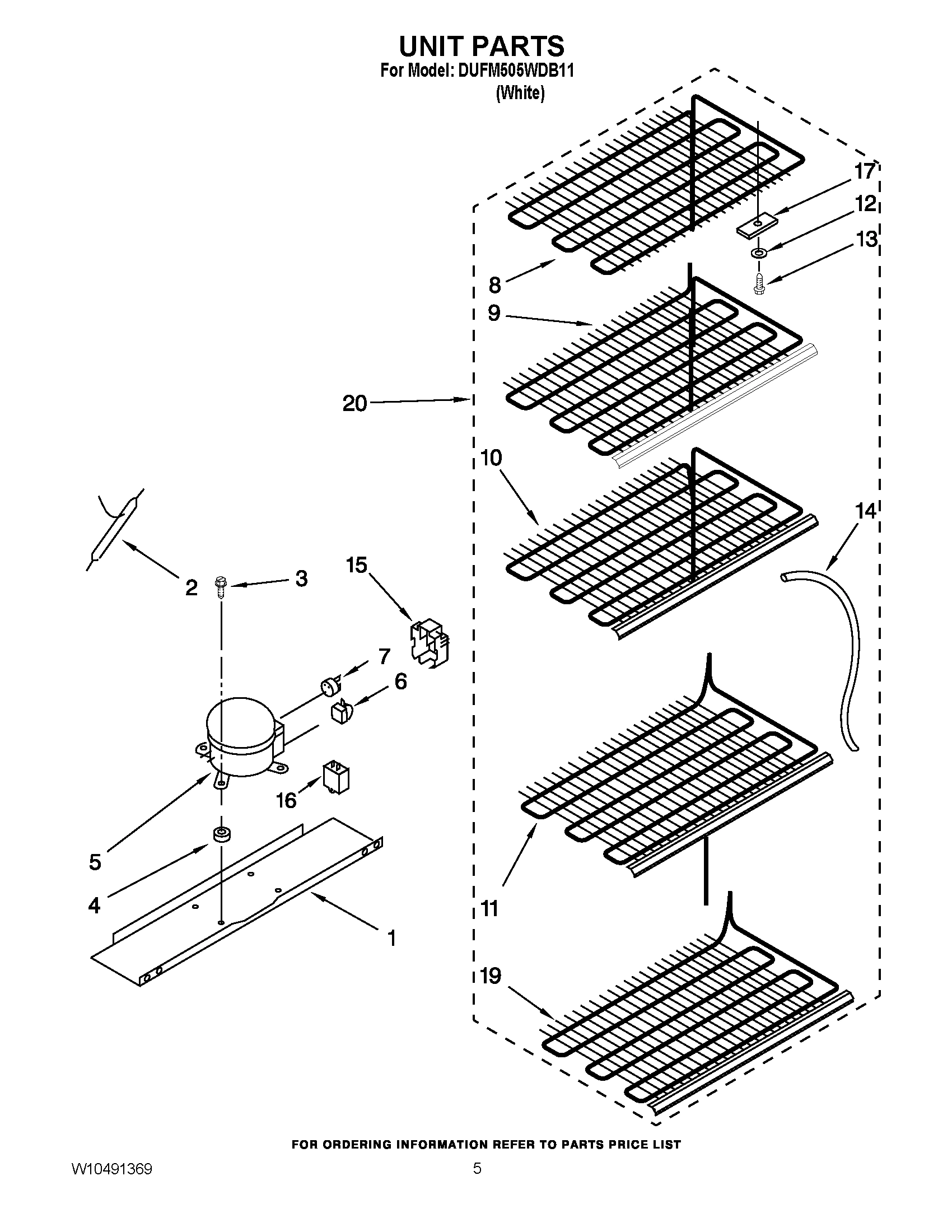 UNIT PARTS
For Model: DUFM505WDB11
(White)

17
12
13
8
9
20
10
14
2
3
15
7
6
16
5
4
1
11
19

FOR ORDERING INFORMATION REFER TO PARTS PRICE LIST

W10491369

5