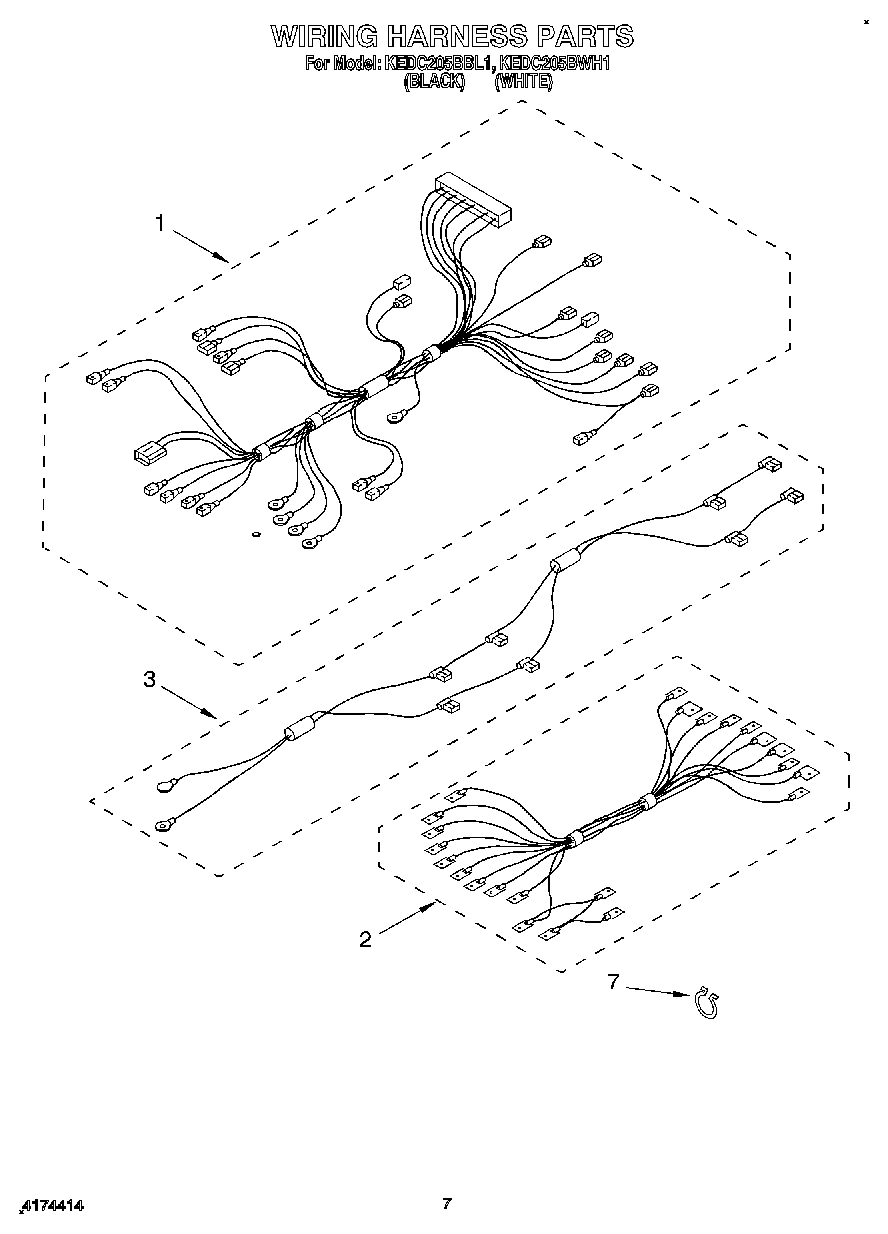 WIRING HARNESS PARTS
For Model: KEDC205BBL1, KEDC205BWH1
(BLACK) (WHITE)

1

3

2

7

4174414

7