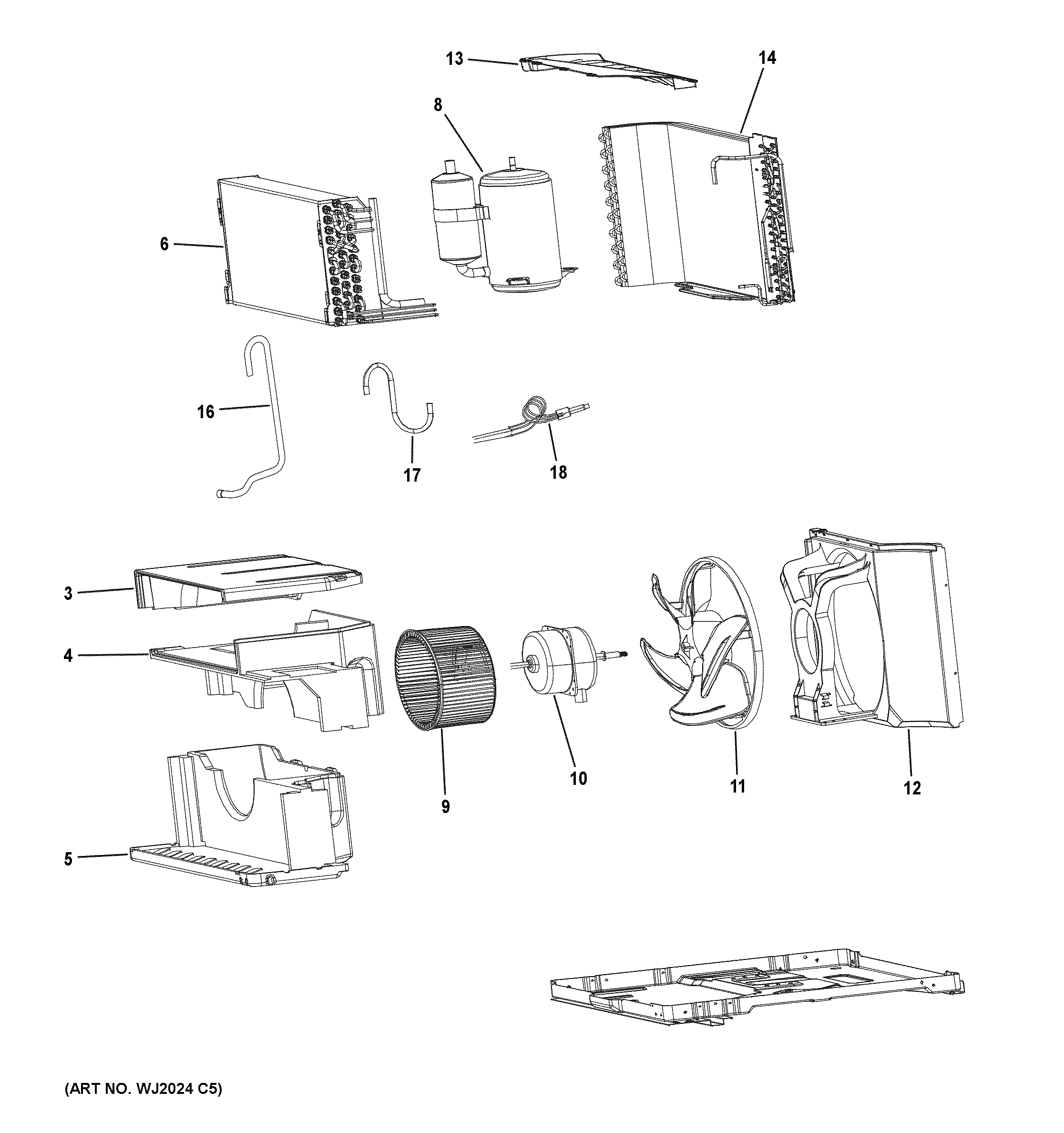 13
14
8
6
16
17
18
3
4
9
10
11
12
5
(ART NO. WJ2024 C5)