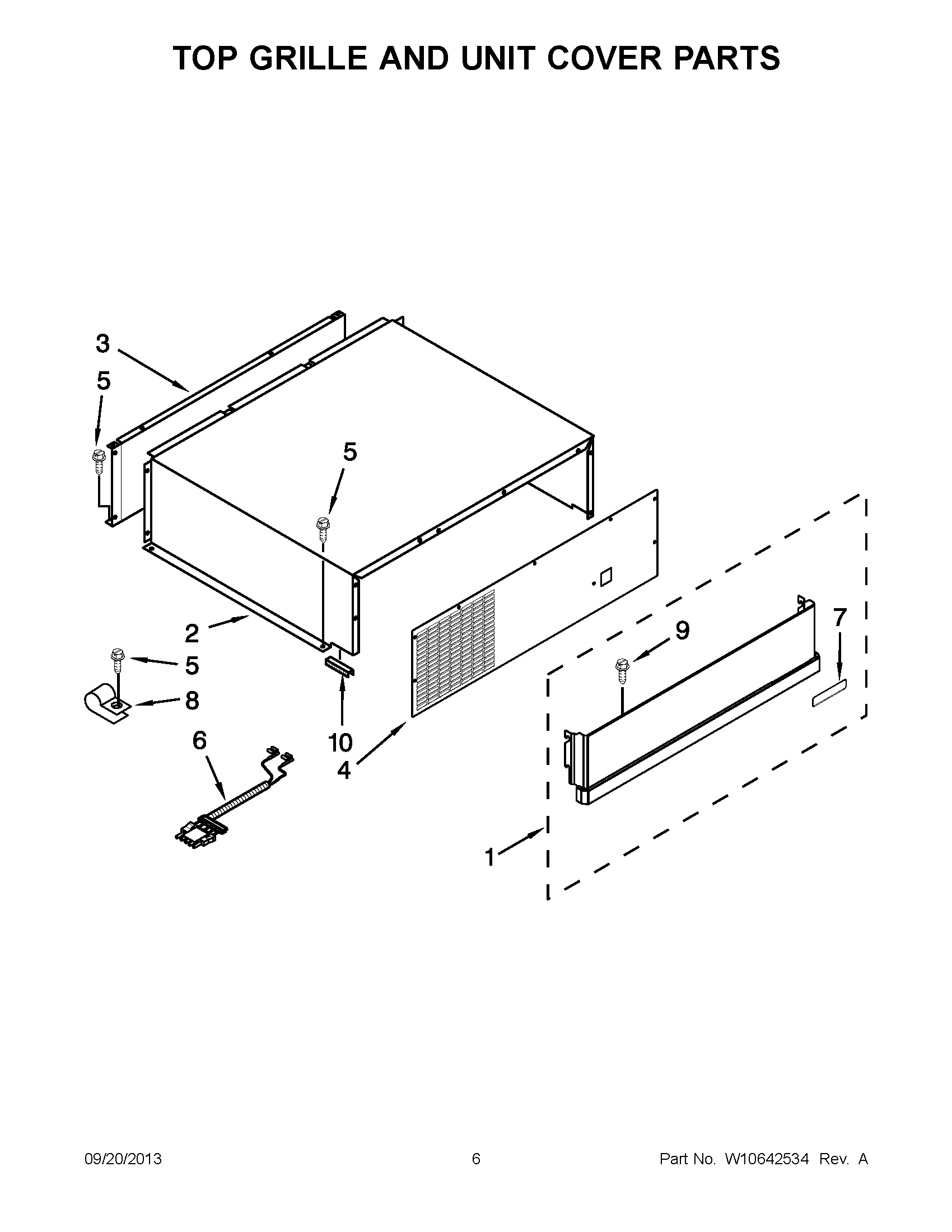 TOP GRILLE AND UNIT COVER PARTS

3
5
5
2
5
8
6
10
4
9
7
1

09/20/2013
6
Part No. W10642534 Rev. A