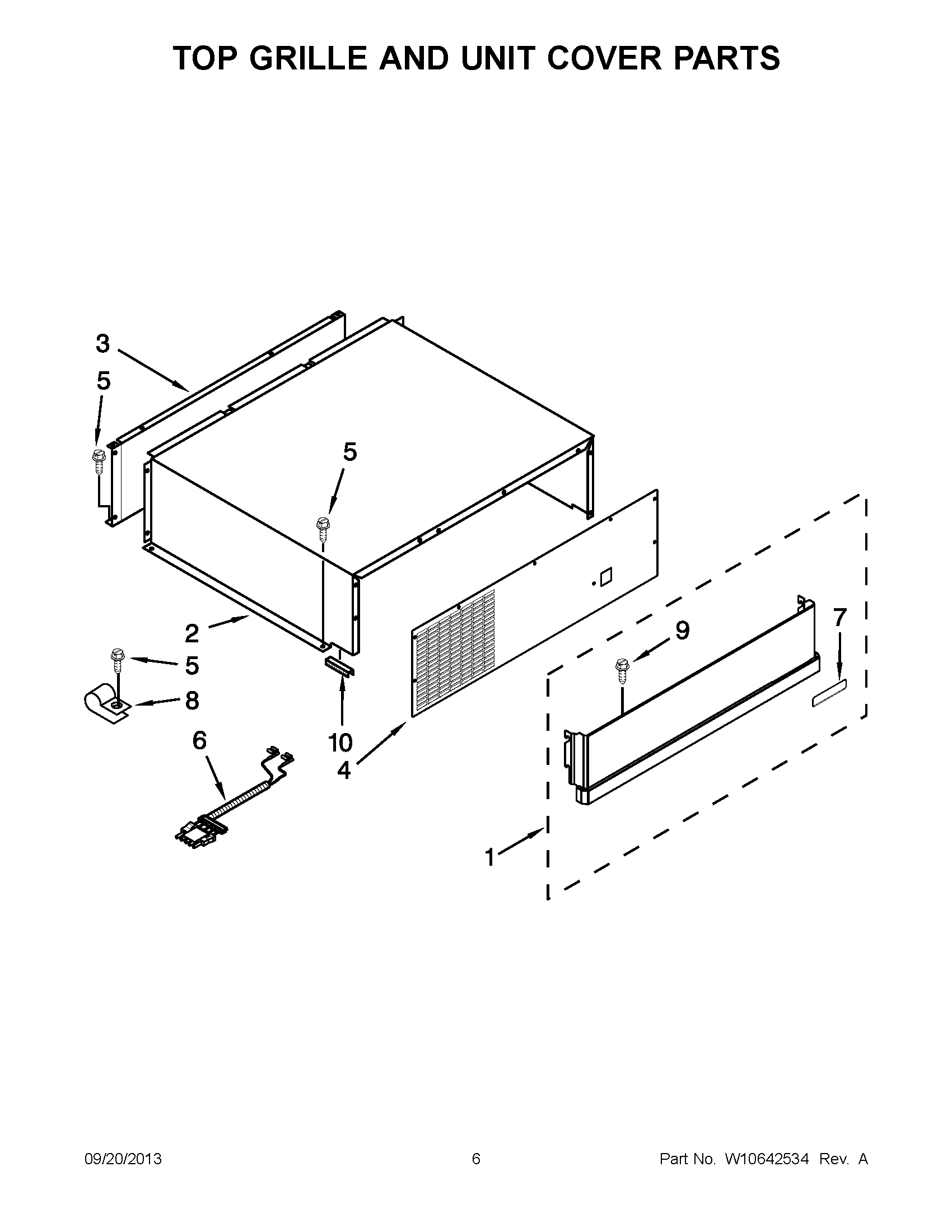 TOP GRILLE AND UNIT COVER PARTS

3
5
5
2
5
8
6
10
4
9
7
1

09/20/2013
6
Part No. W10642534 Rev. A