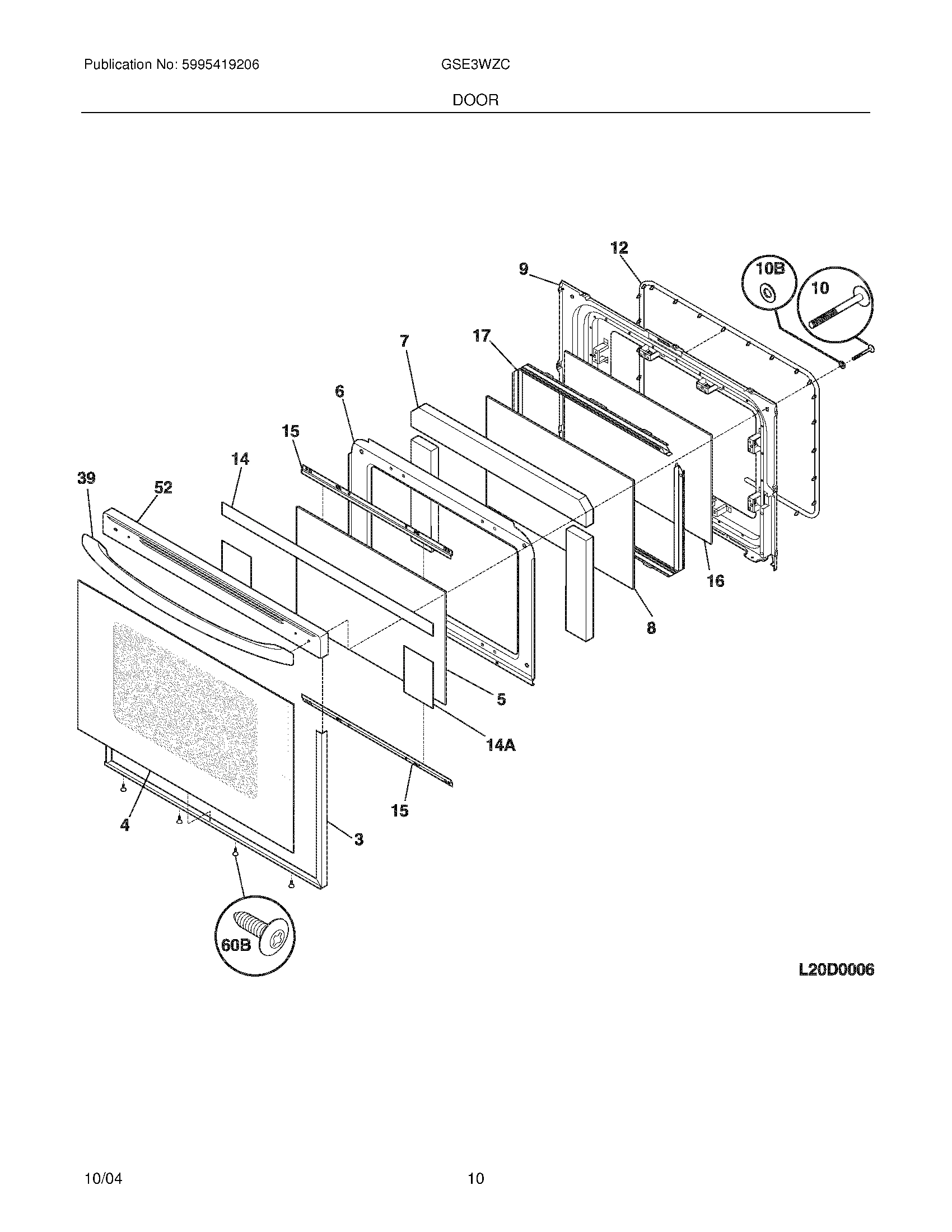 Publication No: 5995419206

GSE3WZC

DOOR

12
9
10B
10
7
17
6
15
14
39
52
16
8
5
14A
15
4
3
60B

L20D0006

10/04

10