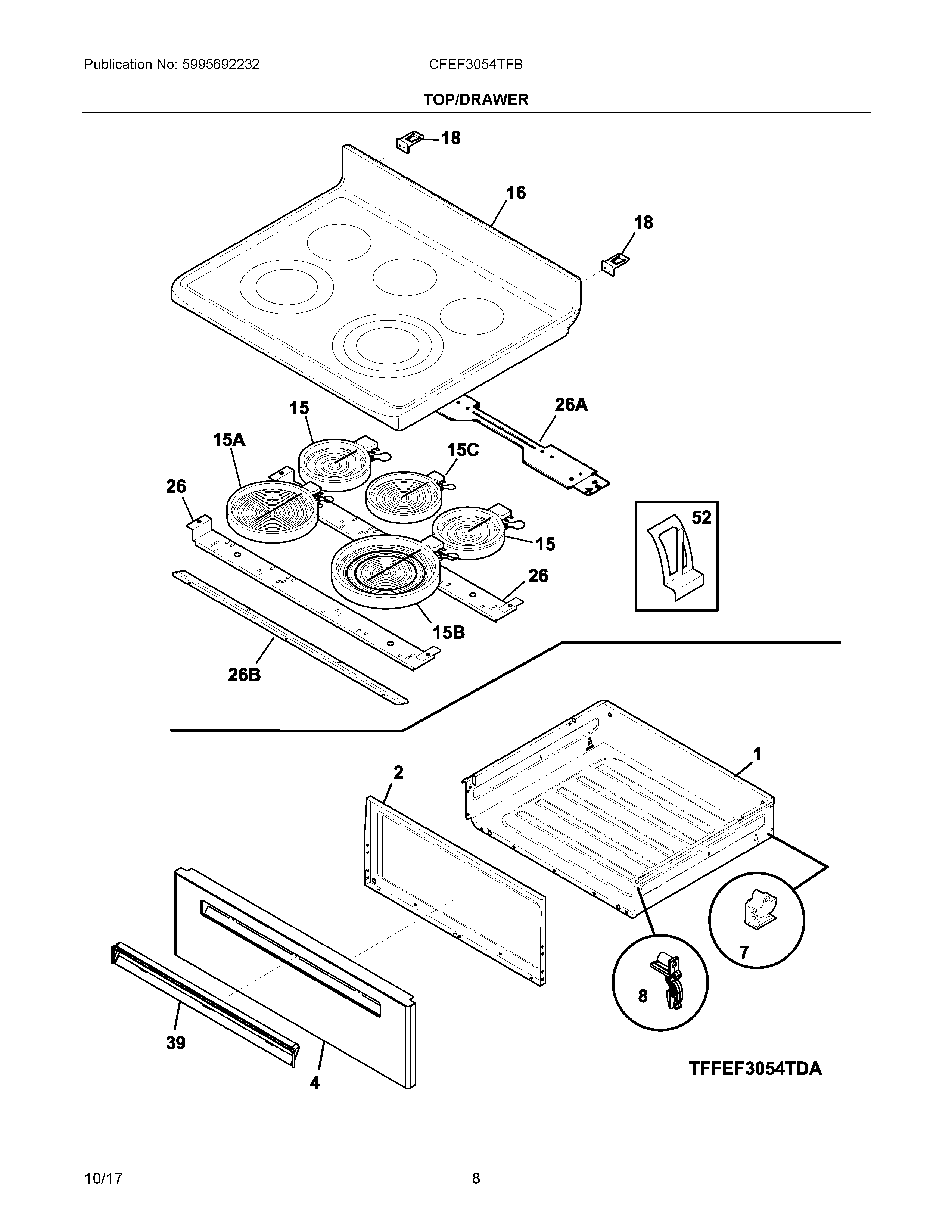 Publication No: 5995692232

CFEF3054TFB

TOP/DRAWER

18

16

18

15

26A

15A

15C

26

52

15

26

15B

26B

1

2

7

8

39

4

TFFEF3054TDA

10/17

8