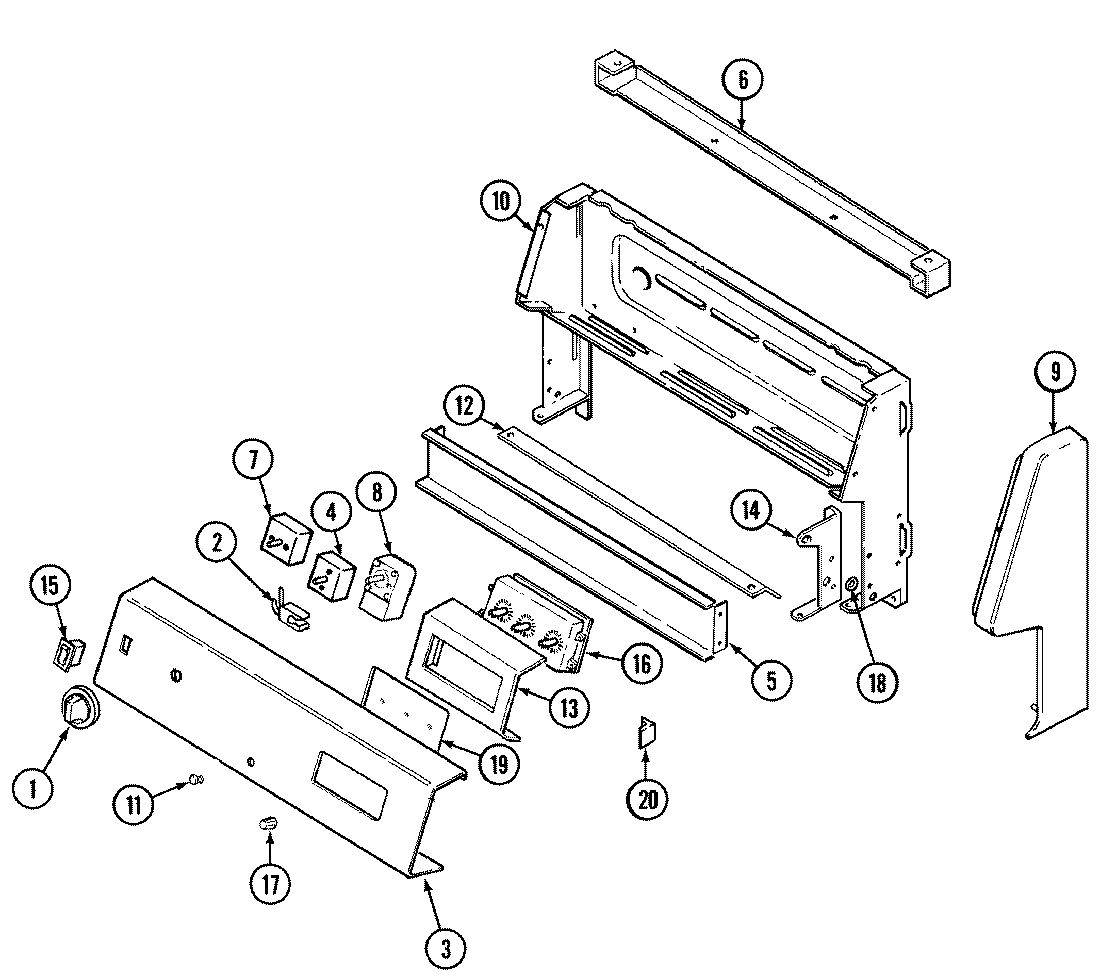 6
10
9
12
7
4
8
14
2
15
16
5
18
13
19
1
20
11
17
3