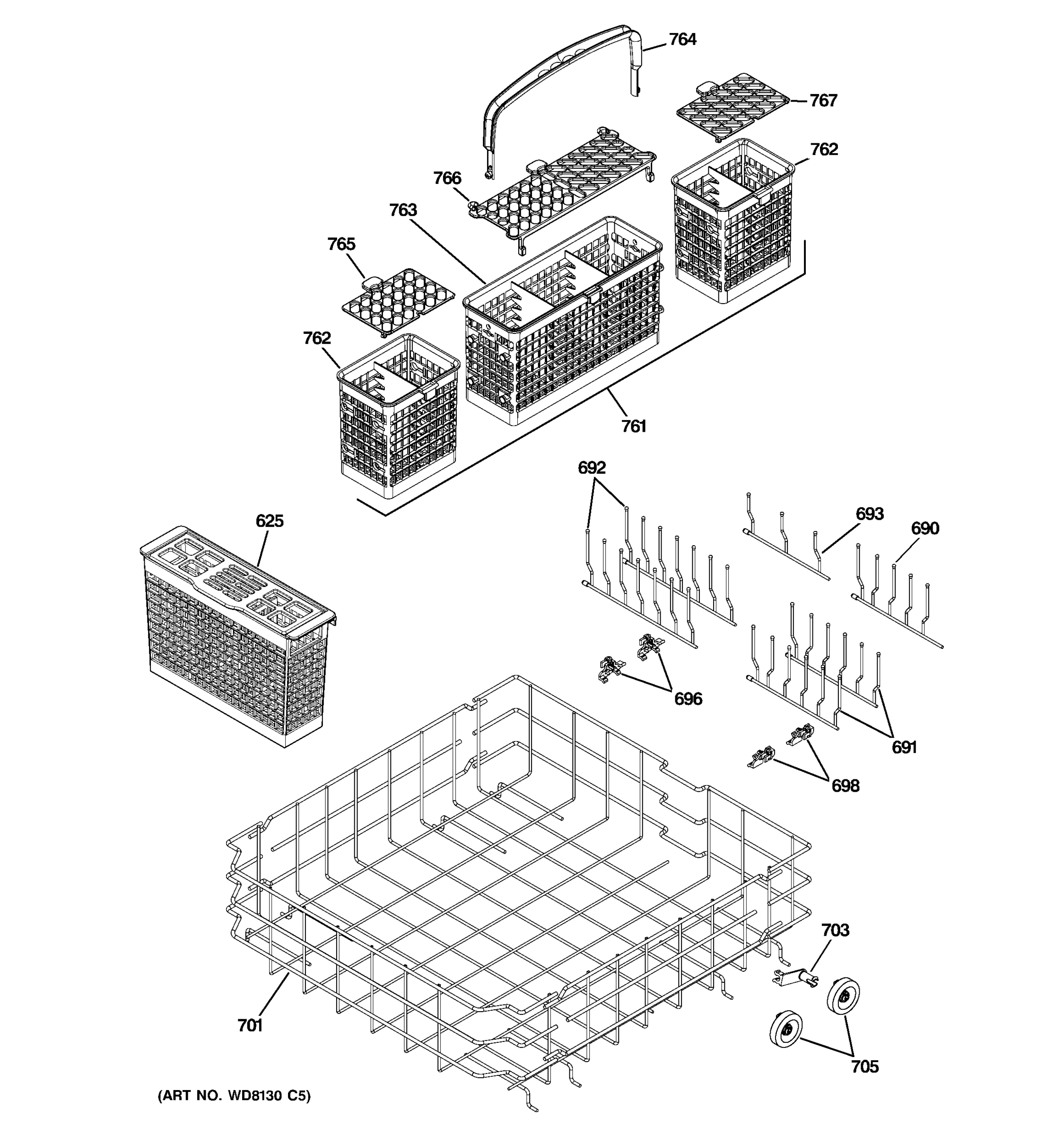 764
767
762
766
763
765
762
761
692
693
690
625
696
691
698
703
701
705
(ART NO. WD8130 C5)