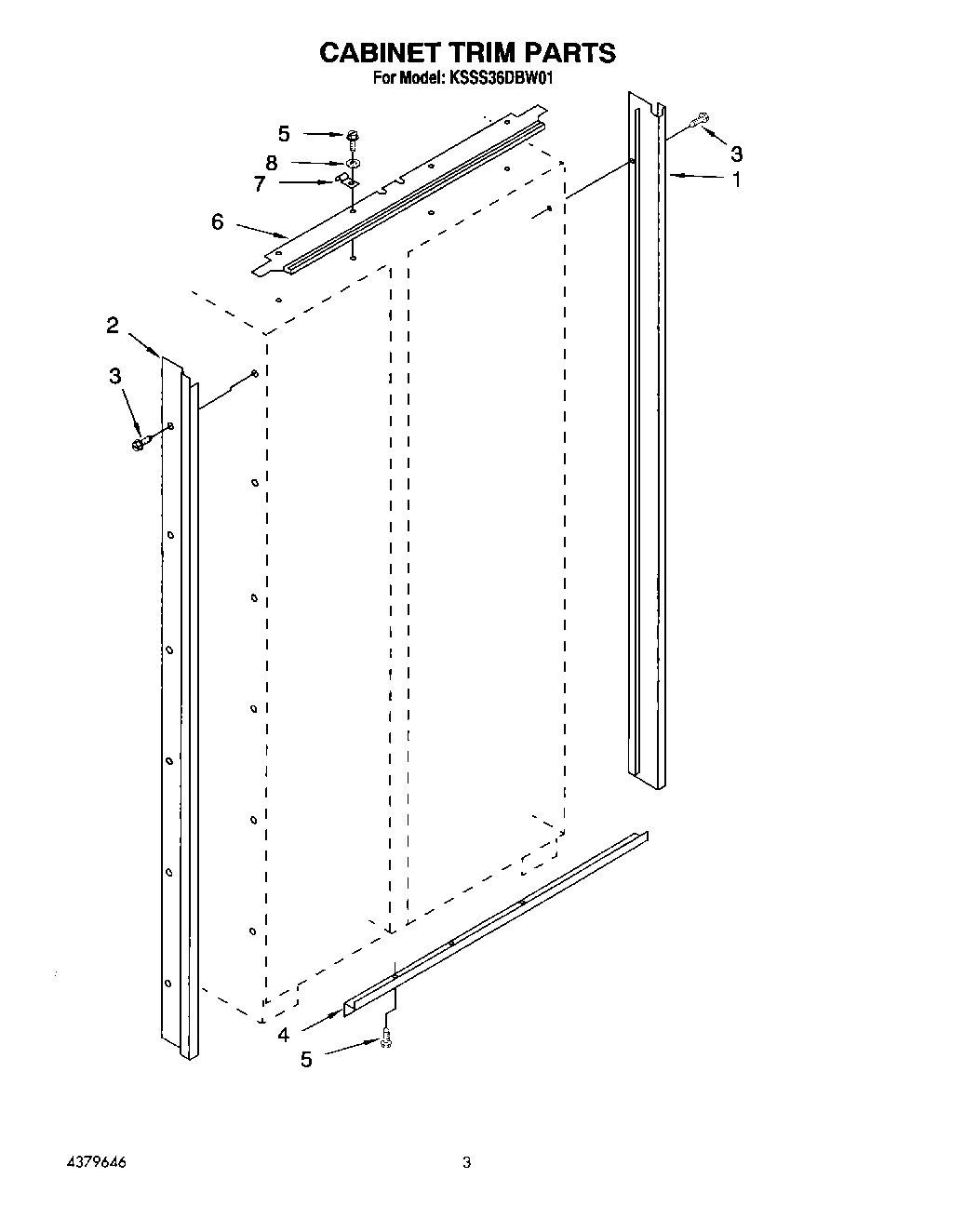 CABINET TRIM PARTS
For Model: KSSS36DBW01

5
8
7
6
3
1
2
3
4
5

4379646

3