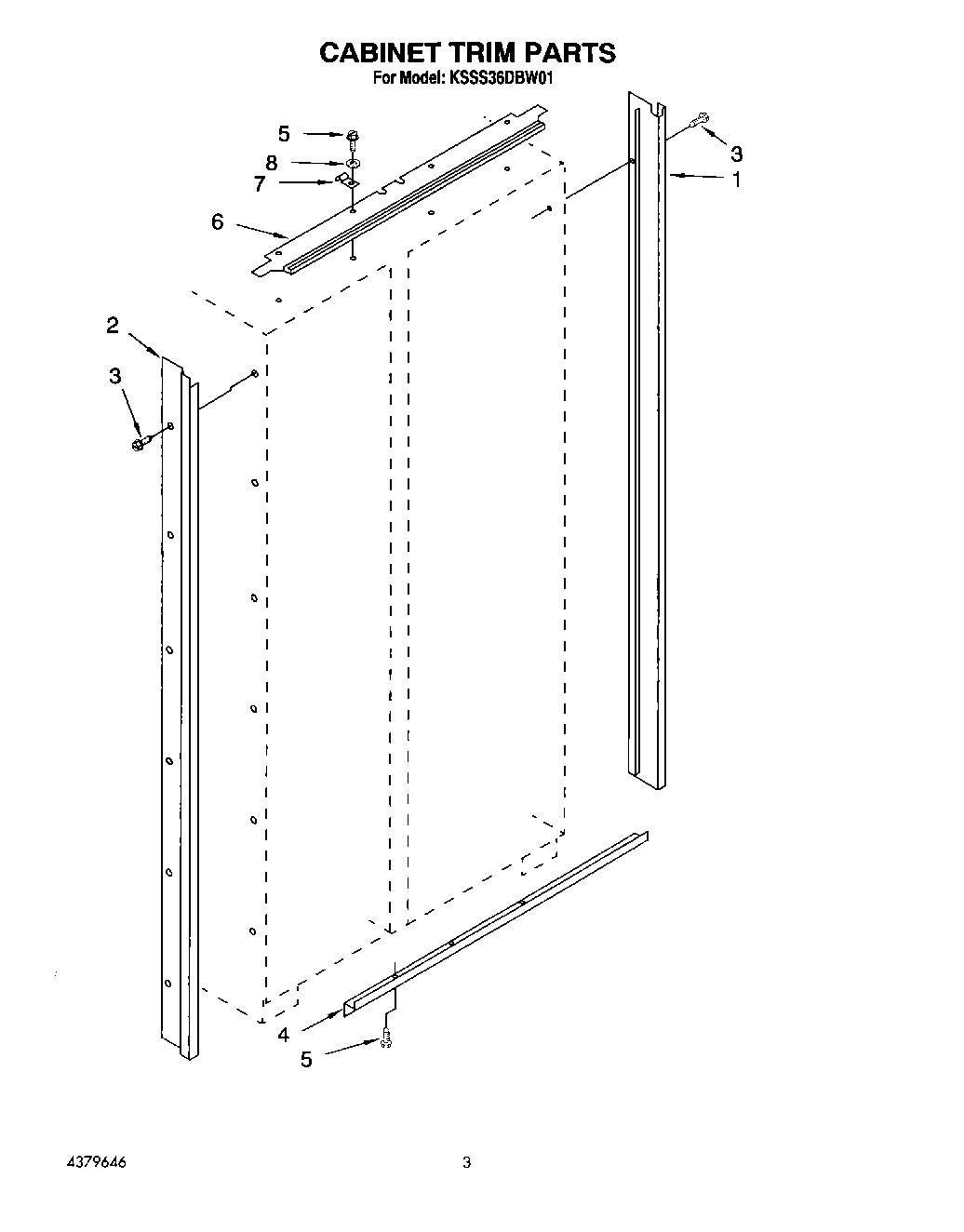 CABINET TRIM PARTS
For Model: KSSS36DBW01

5
8
7
6
3
1
2
3
4
5

4379646

3