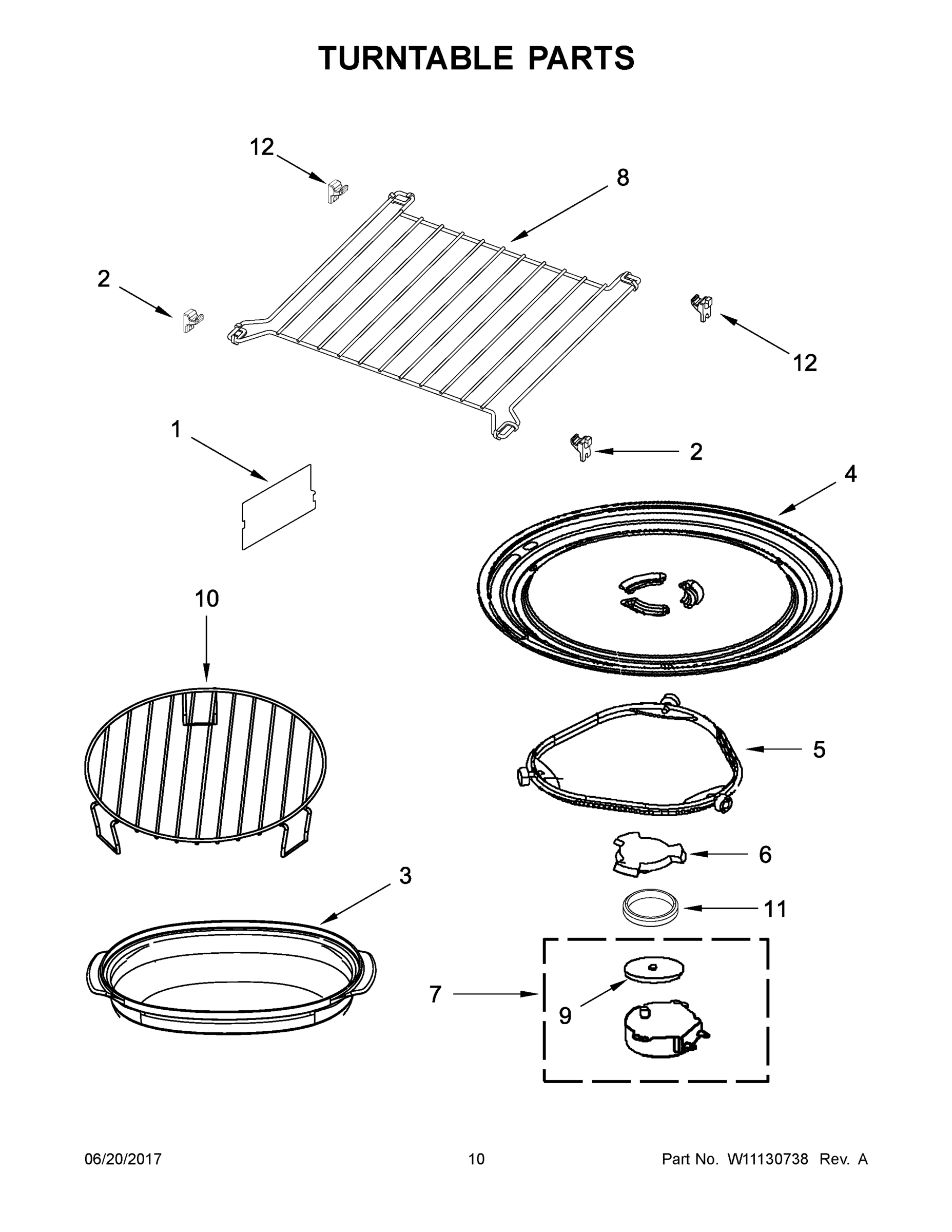 TURNTABLE PARTS

12

8

2

12

1

2

4

10

5

6

3

11

7

9

06/20/2017

10

Part No. W11130738 Rev. A