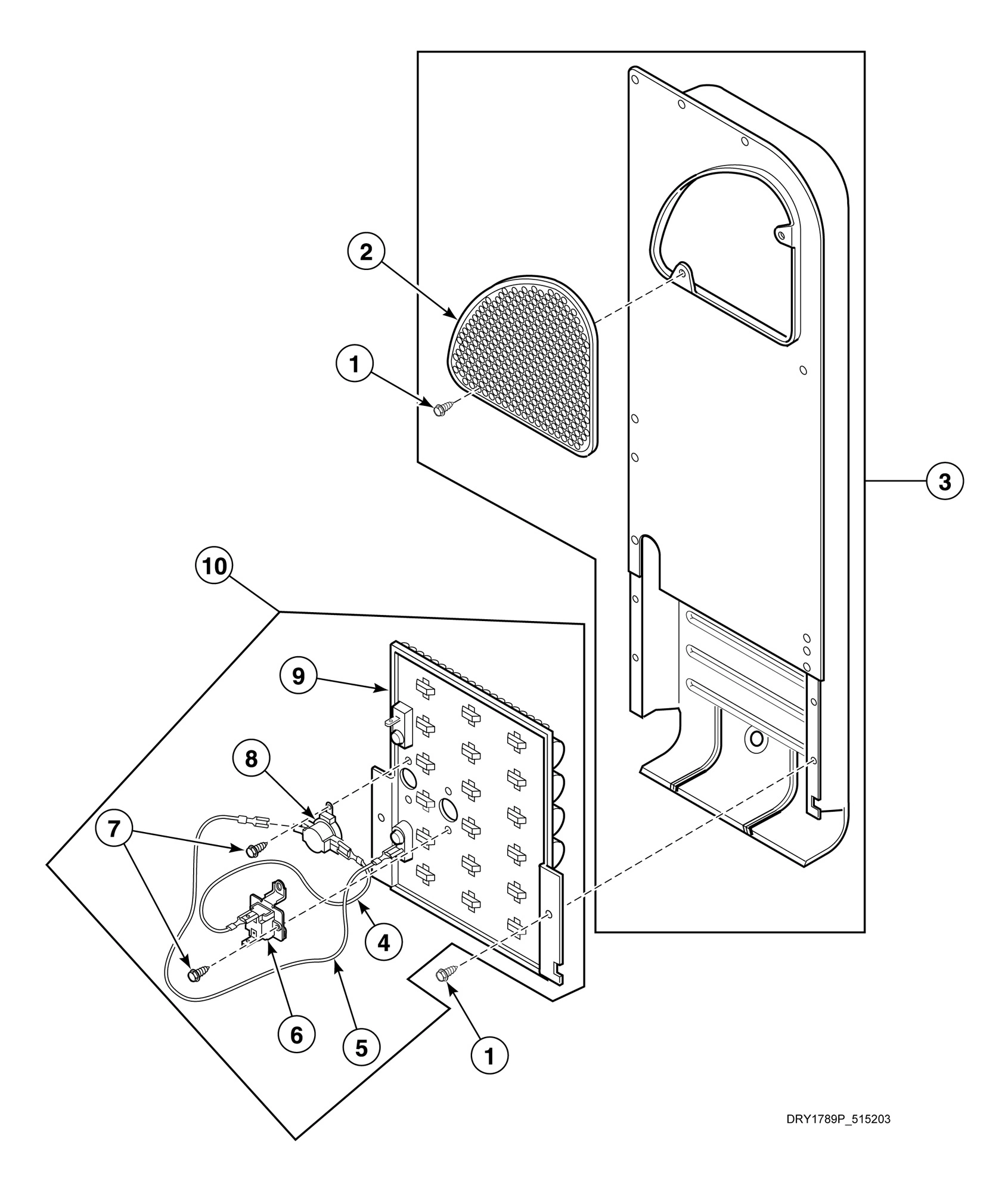 2

1

3

10

9

8

7

4

6

5

1

DRY1789P_515203