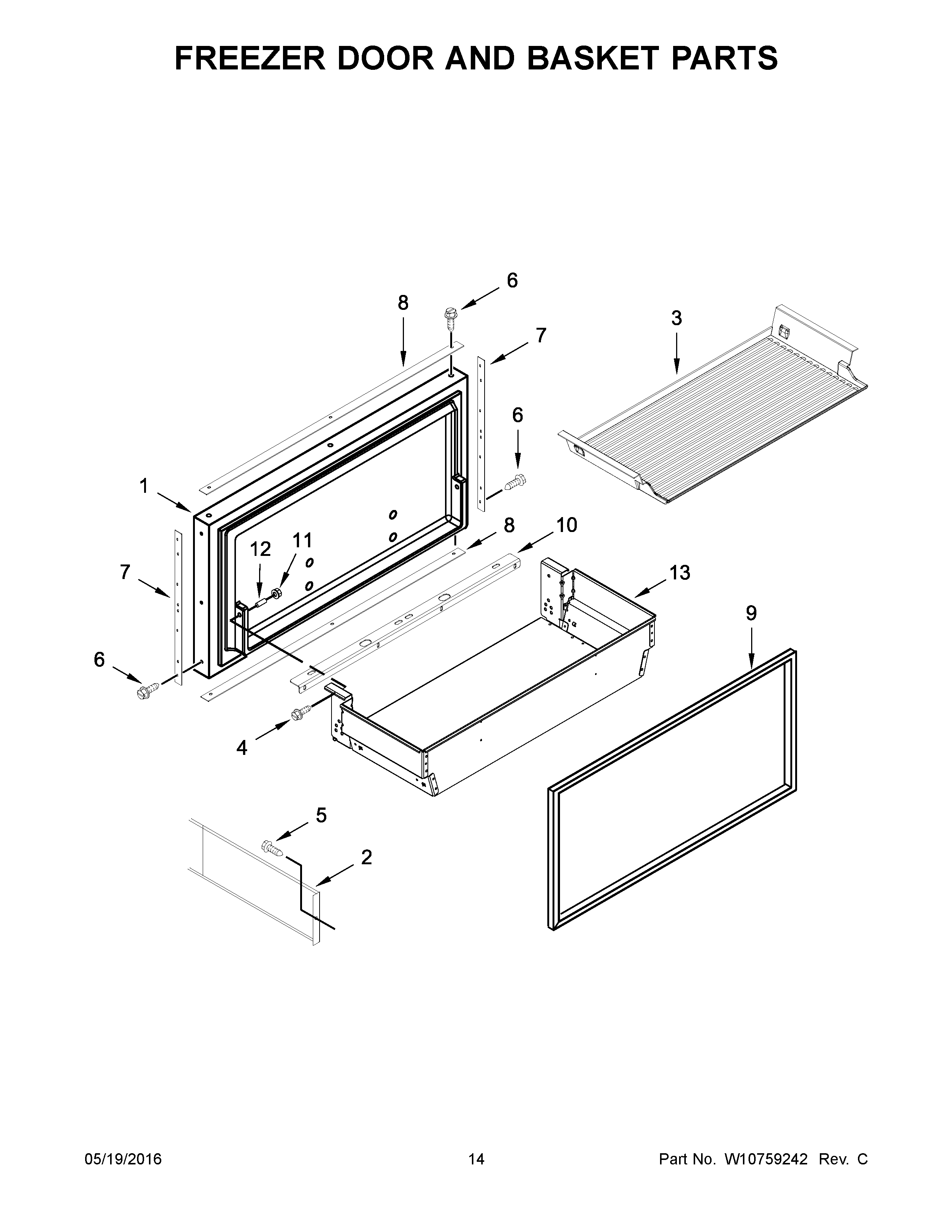 FREEZER DOOR AND BASKET PARTS

6
8
7
3
6
1
8
10
12
11
7
13
9
6
4
5
2

05/19/2016

14

Part No. W10759242 Rev. C