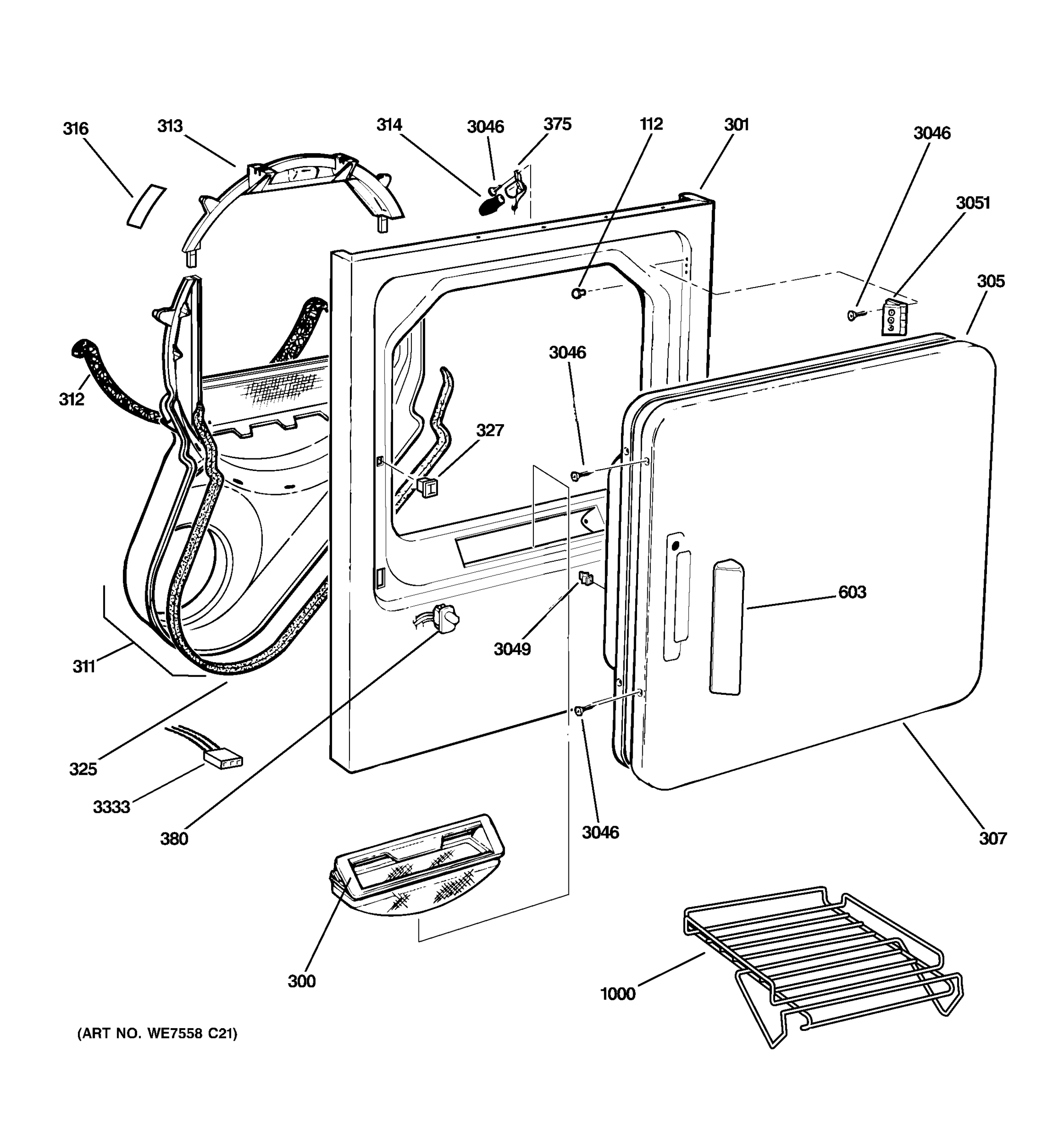 316
313
314
3046
375
112
301
3046
3051
305
312
3046
327
603
3049
311
325
3333
380
3046
307
300
1000
(ART NO. WE7558 C21)