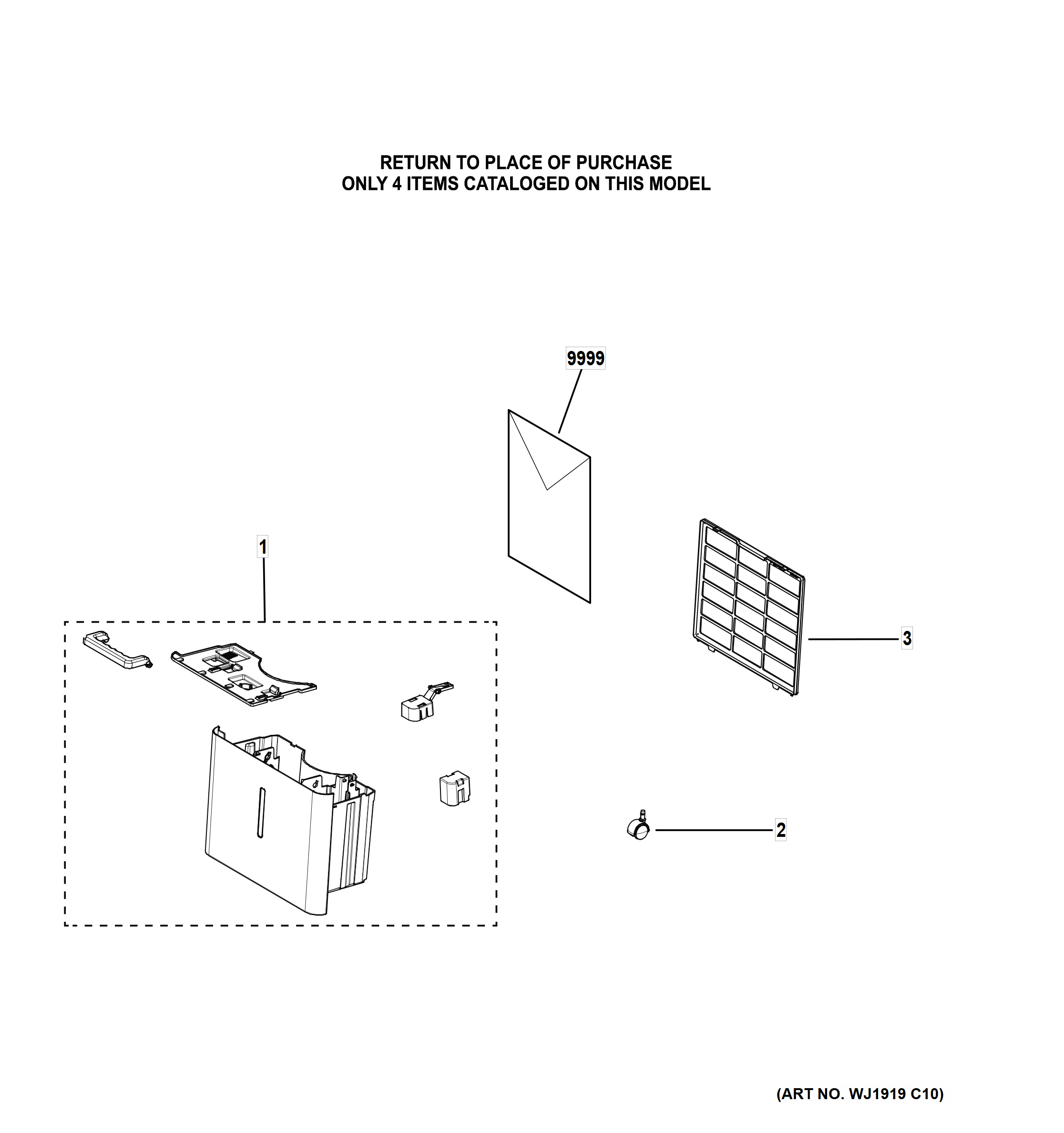 RETURN TO PLACE OF PURCHASE
ONLY 4 ITEMS CATALOGED ON THIS MODEL

9999

1

3

2

(ART NO. WJ1919 C10)