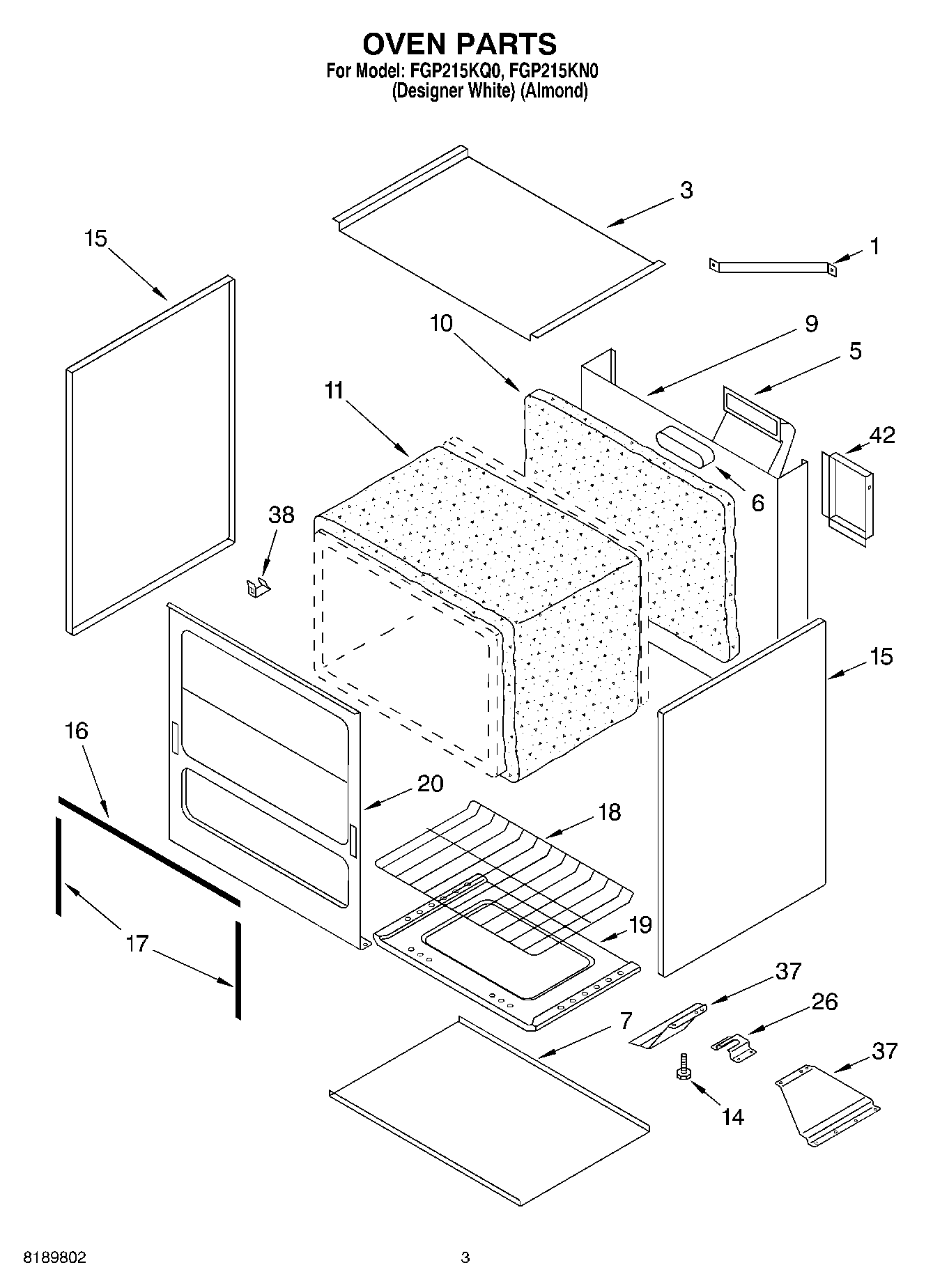 OVEN PARTS
For Model: FGP215KQ0, FGP215KN0
(Designer White) (Almond)

3
15
1
10
9
5
11
42
6
38
15
16
20
18
19
17
37
26
7
37
14

8189802

3