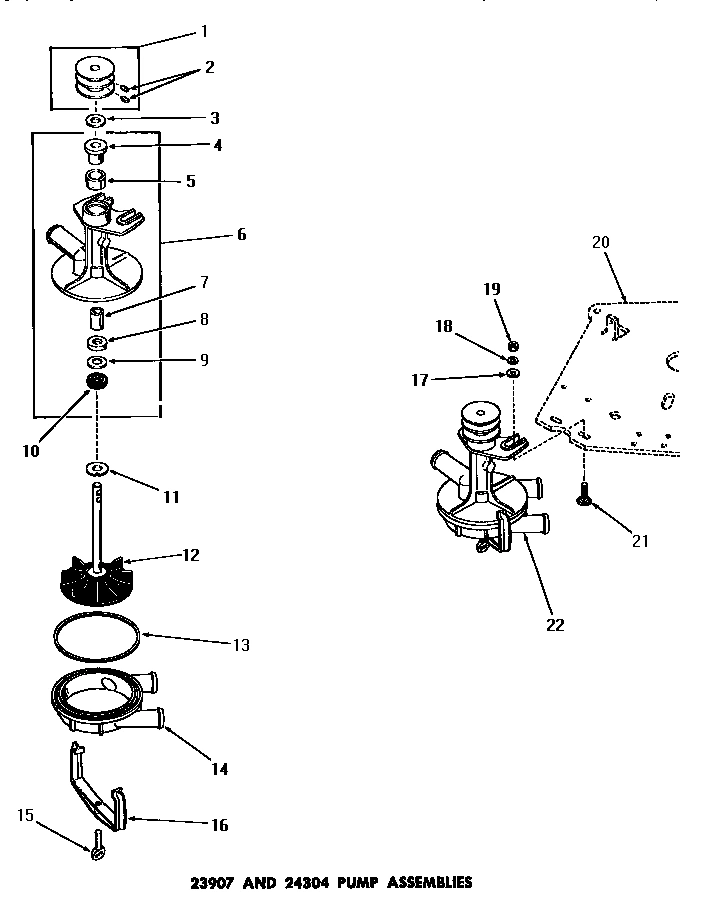 1
2
3
4
5
6
7
8
9
10
11
12
13
14
15
16
20
19
18
17
21
22
23907 AND 24304 PUMP ASSEMBLIES