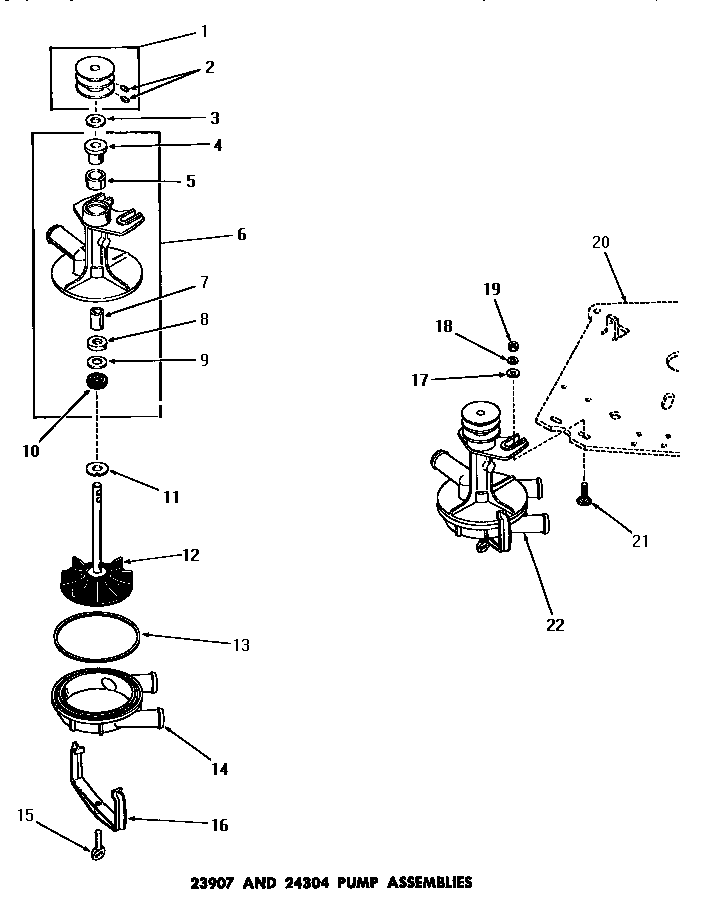 1
2
3
4
5
6
7
8
9
10
11
12
13
14
15
16
20
19
18
17
21
22
23907 AND 24304 PUMP ASSEMBLIES