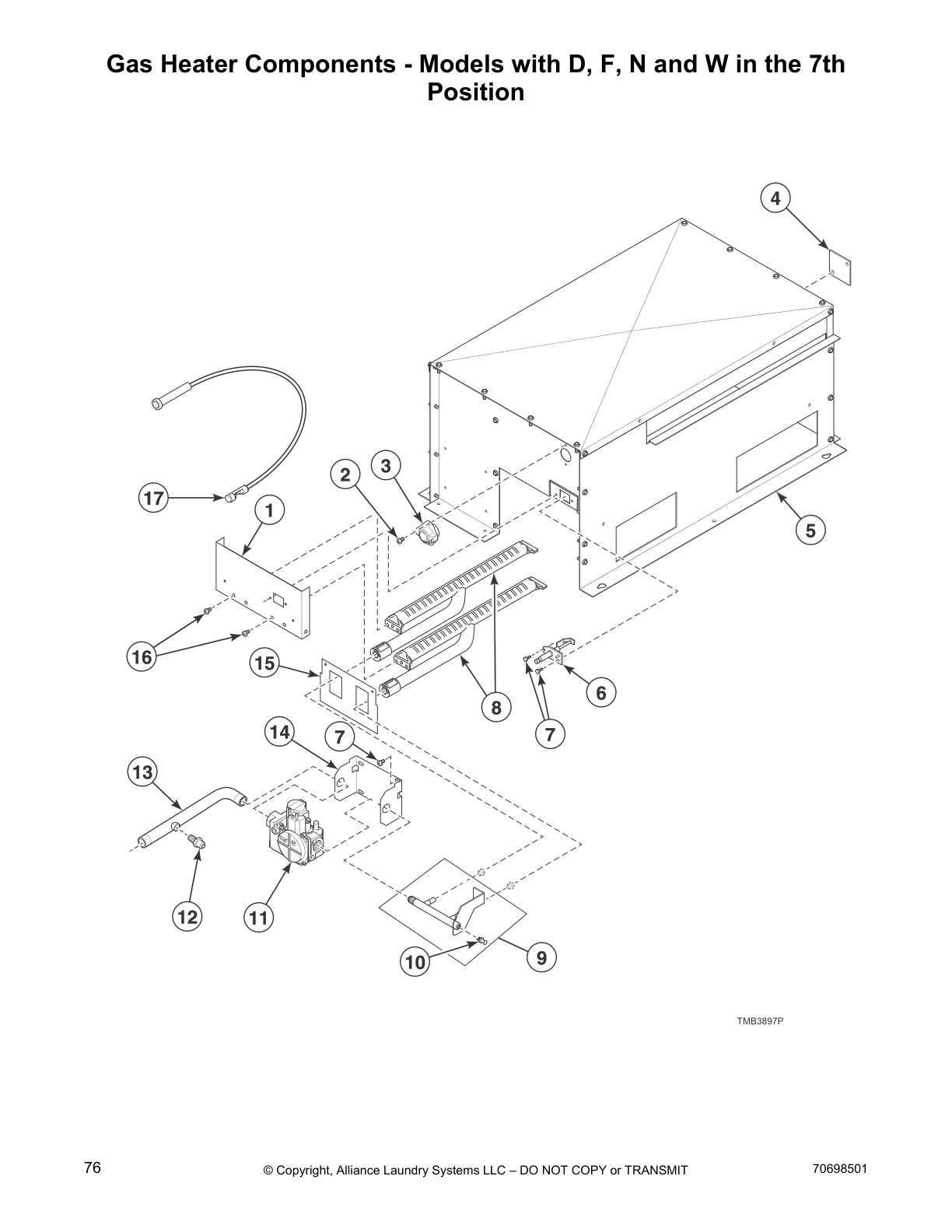 Gas Heater Components - Models with D, F, N and W in the 7th Position

4

17

2

3

1

5

16

15

8

6

7

14

7

13

12

11

10

9

TMB3897P

76

© Copyright, Alliance Laundry Systems LLC – DO NOT COPY or TRANSMIT

70698501