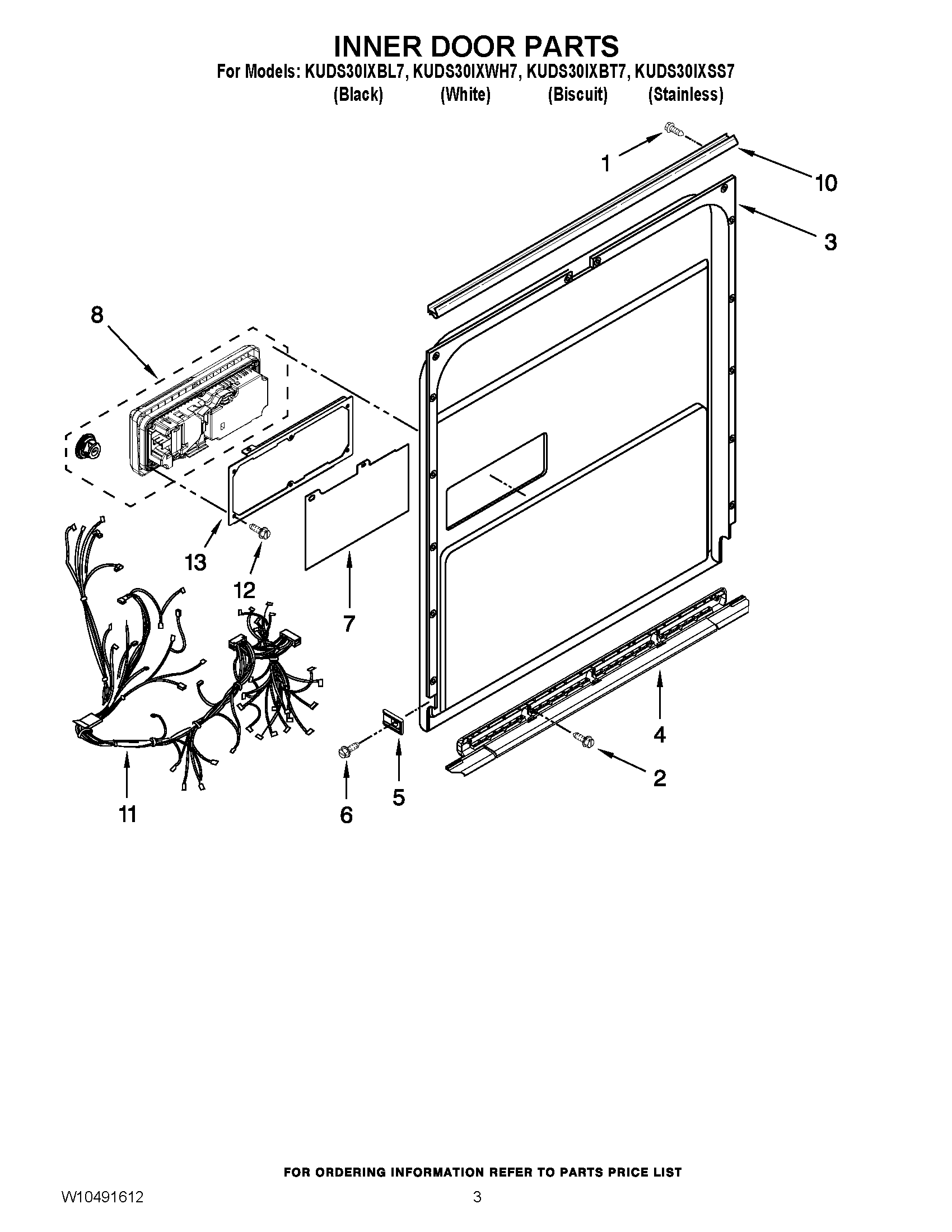 INNER DOOR PARTS

For Models: KUDS30IXBL7, KUDS30IXWH7, KUDS30IXBT7, KUDS30IXSS7
(Black) (White) (Biscuit) (Stainless)

1
10
3
8
13
12
7
11
6
5
4
2

FOR ORDERING INFORMATION REFER TO PARTS PRICE LIST

W10491612

3