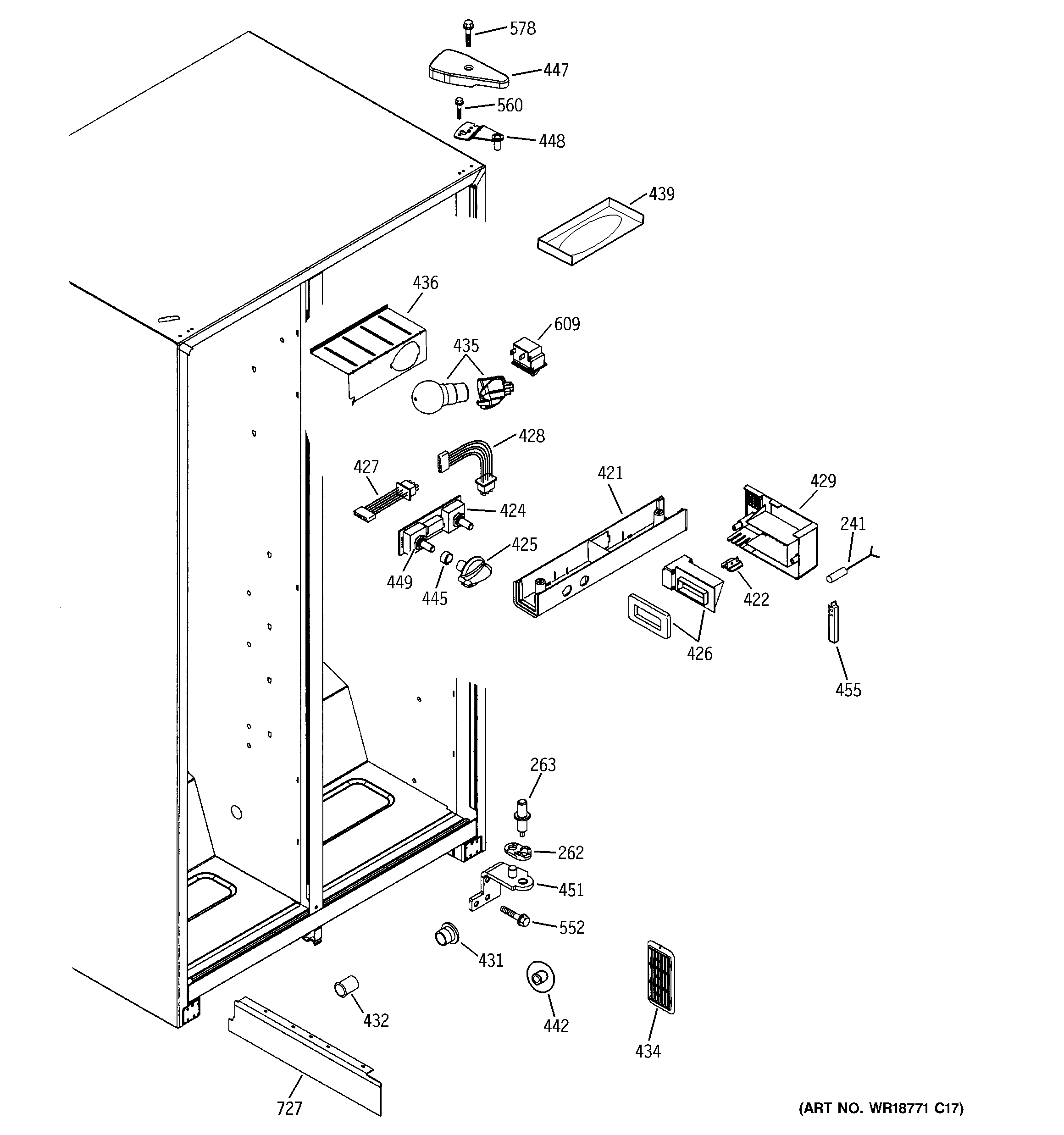 578
447
560
448
439
436
609
435
428
427
421
429
424
241
425
449
445
422
426
455
263
262
451
552
431
432
442
434
727
(ART NO. WR18771 C17)