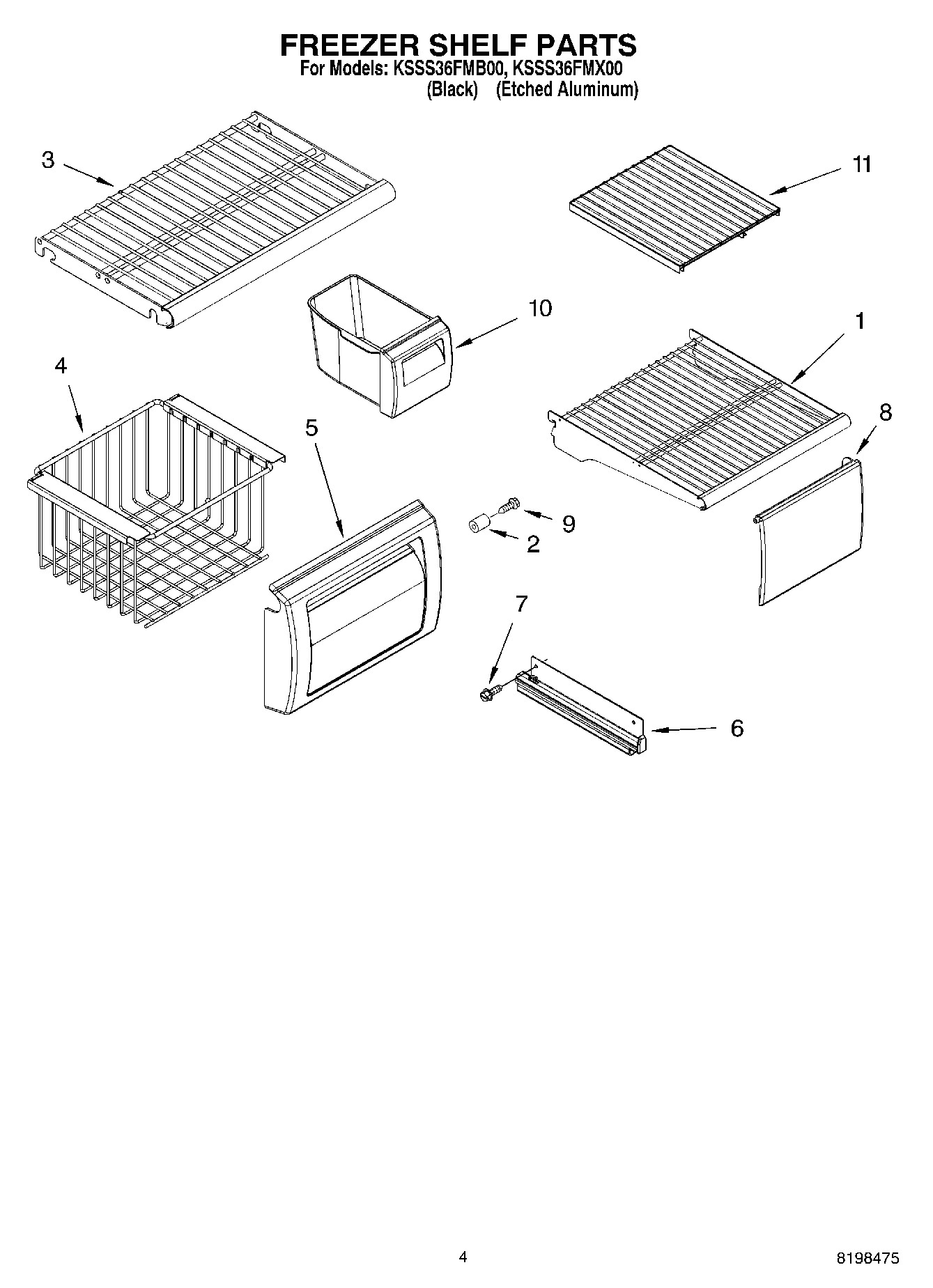 FREEZER SHELF PARTS
For Models: KSSS36FMB00, KSSS36FMX00
(Black) (Etched Aluminum)

3

11

10

1

4

5

8

9

2

7

6

4

8198475