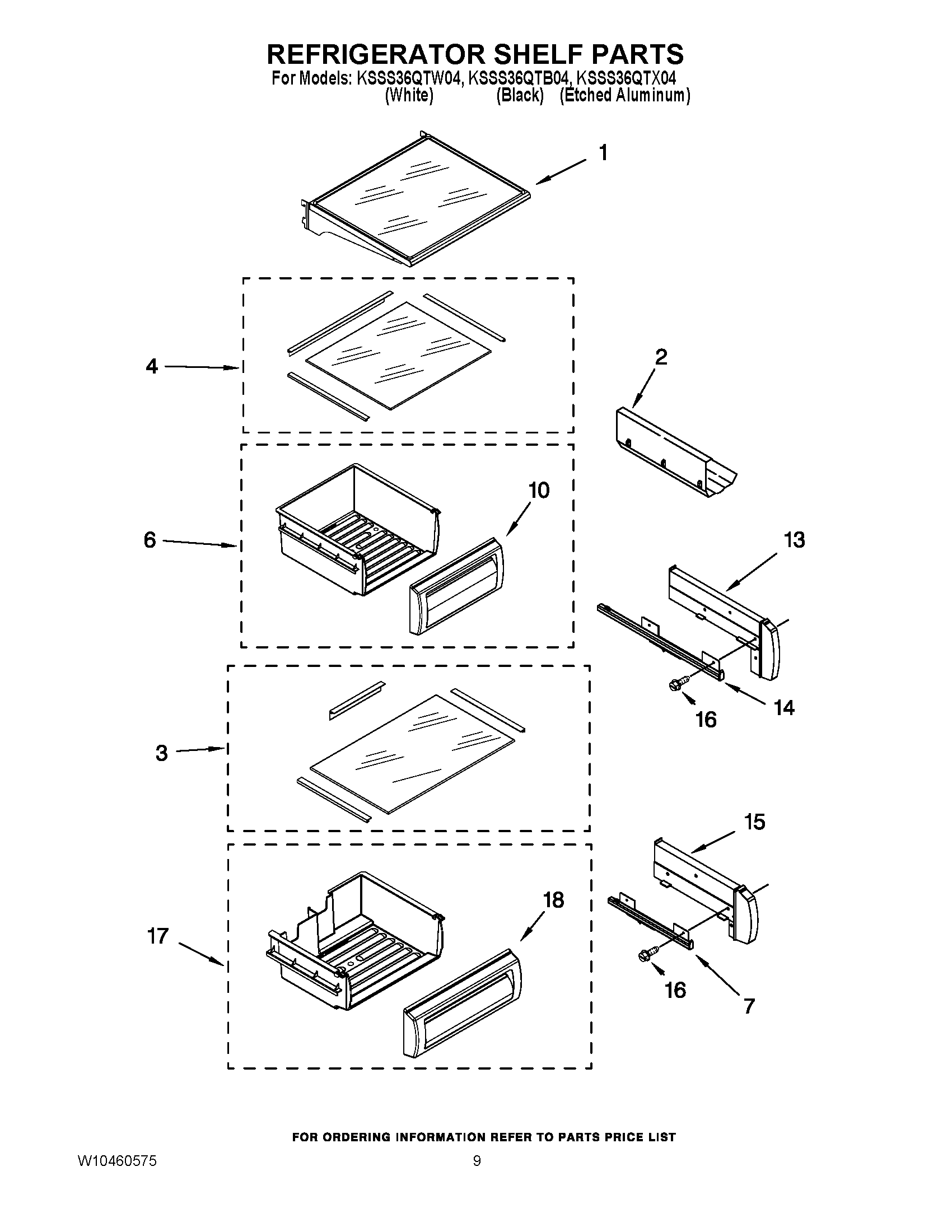 REFRIGERATOR SHELF PARTS
For Models: KSSS36QTW04, KSSS36QTB04, KSSS36QTX04
(White) (Black) (Etched Aluminum)

1
4
2
10
6
13
14
16
3
15
18
17
16
7

FOR ORDERING INFORMATION REFER TO PARTS PRICE LIST

W10460575
9