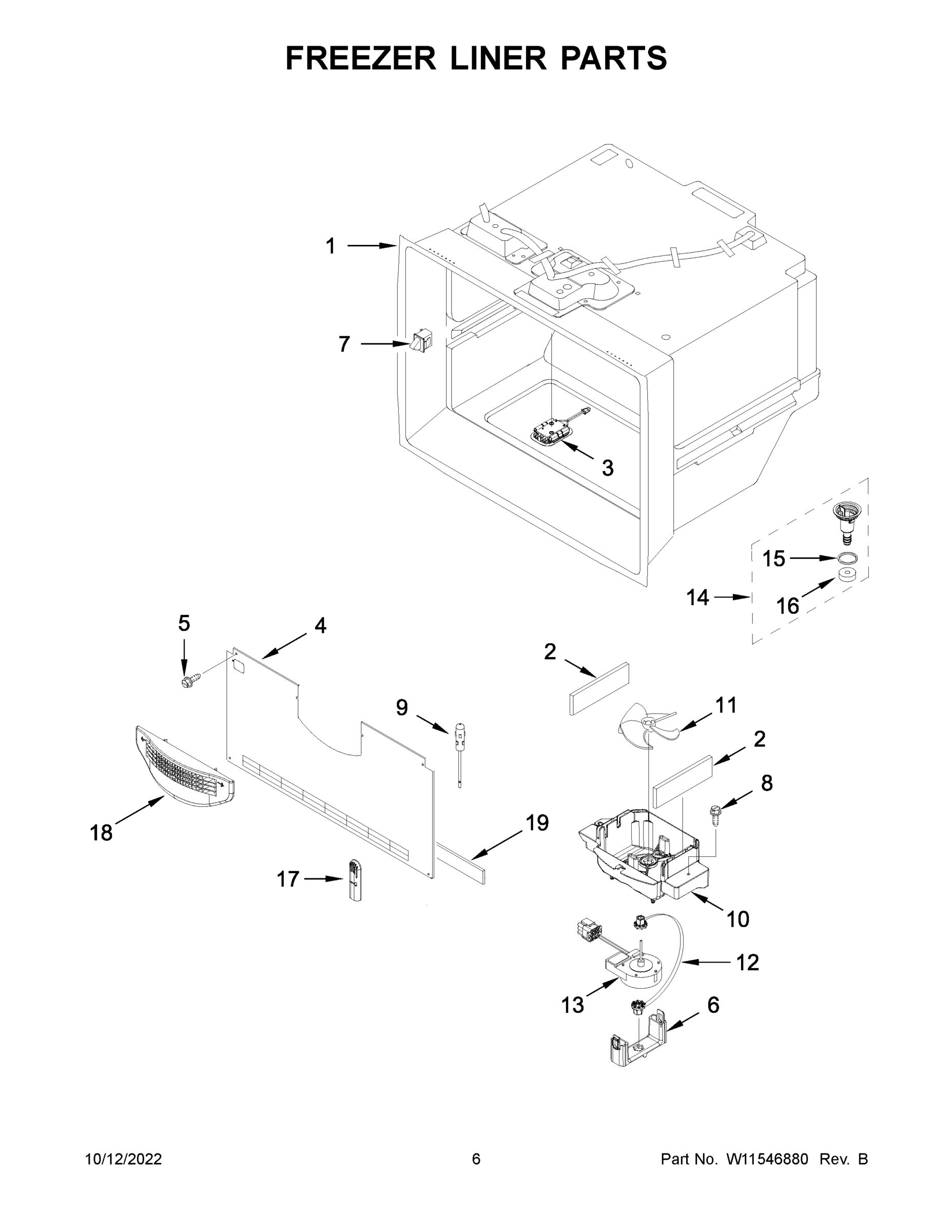 FREEZER LINER PARTS

1
7
3
15
14
16
5
4
2
9
11
2
8
18
19
17
10
12
13
6

10/12/2022
6
Part No. W11546880 Rev. B