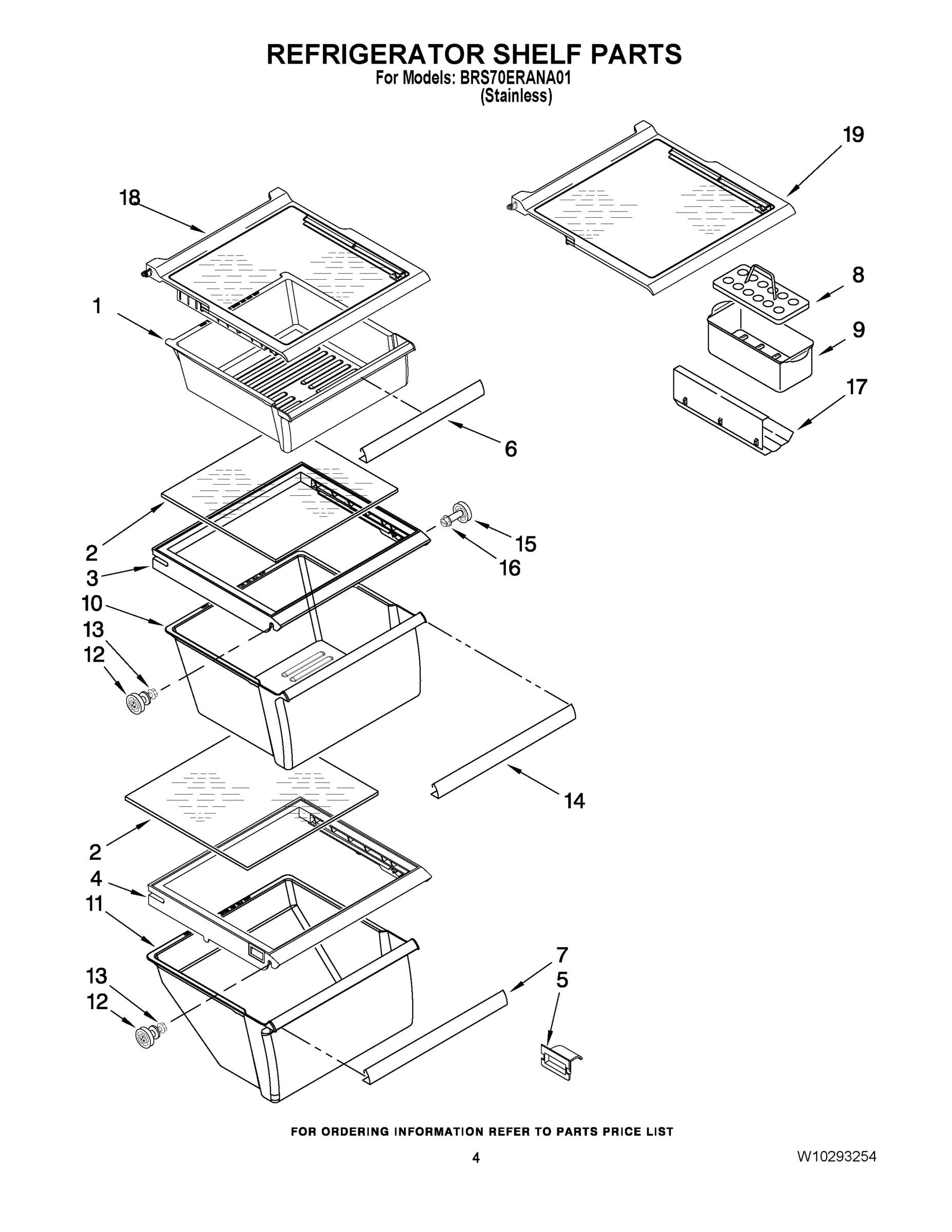 REFRIGERATOR SHELF PARTS
For Models: BRS70ERANA01
(Stainless)

19
18
8
1
9
17
6
2
15
16
3
10
13
12
14
2
4
11
7
5
13
12

FOR ORDERING INFORMATION REFER TO PARTS PRICE LIST

4

W10293254