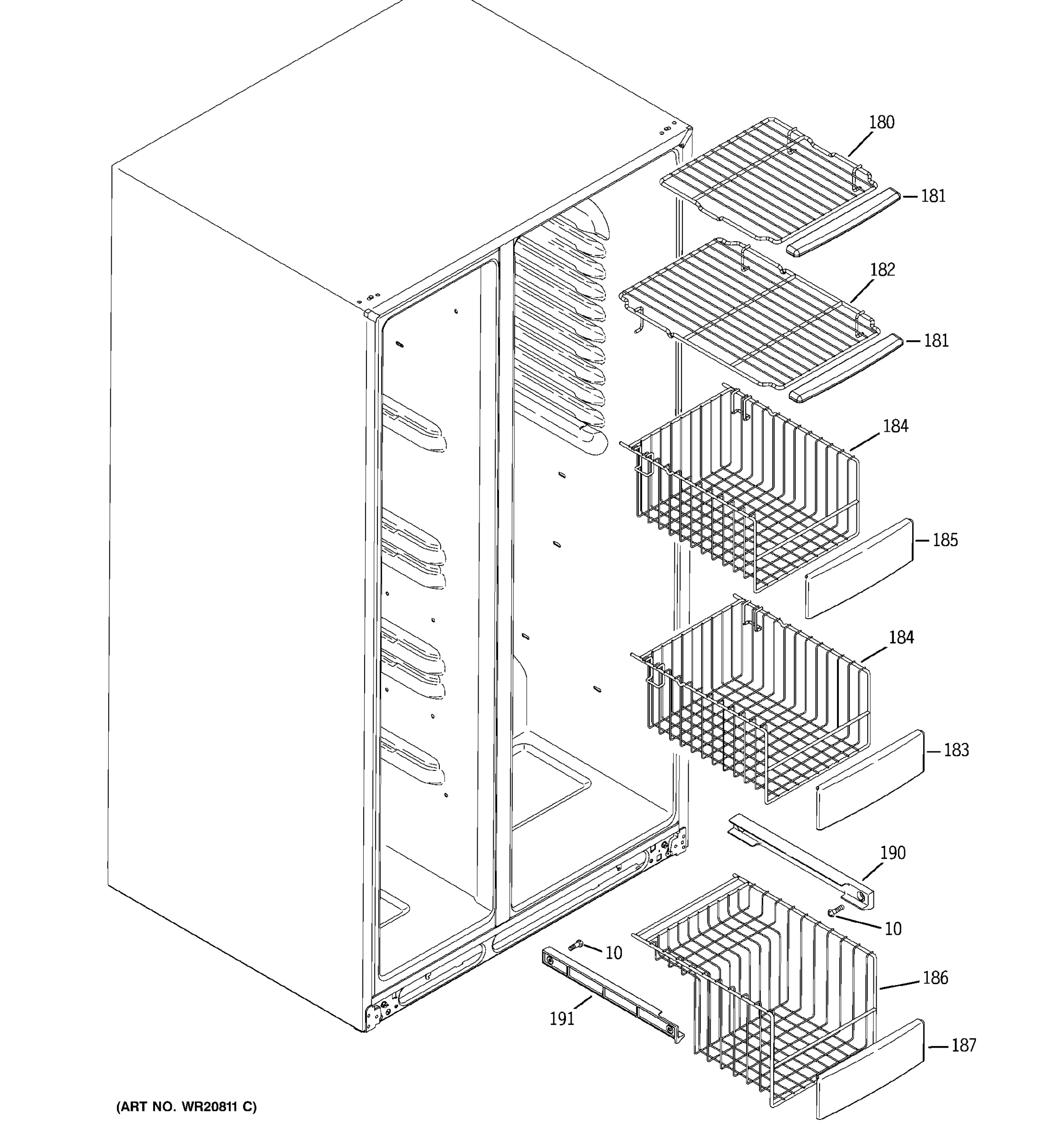 180
181
182
181
184
185
184
183
190
10
10
186
191
187

(ART NO. WR20811 C)