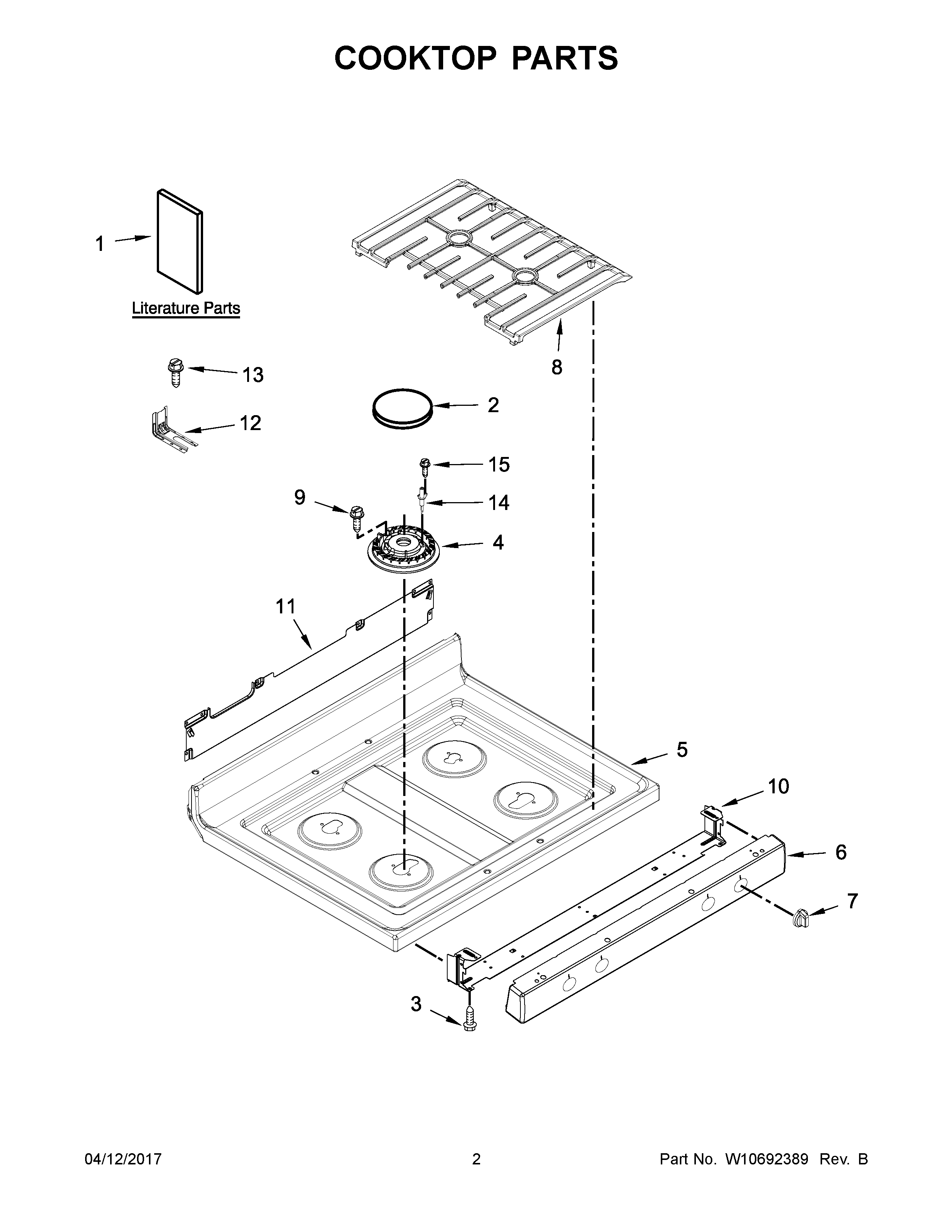 COOKTOP PARTS

1

Literature Parts

8

13

2

12

15

9

14

4

11

5

10

6

7

3

04/12/2017

2

Part No. W10692389 Rev. B