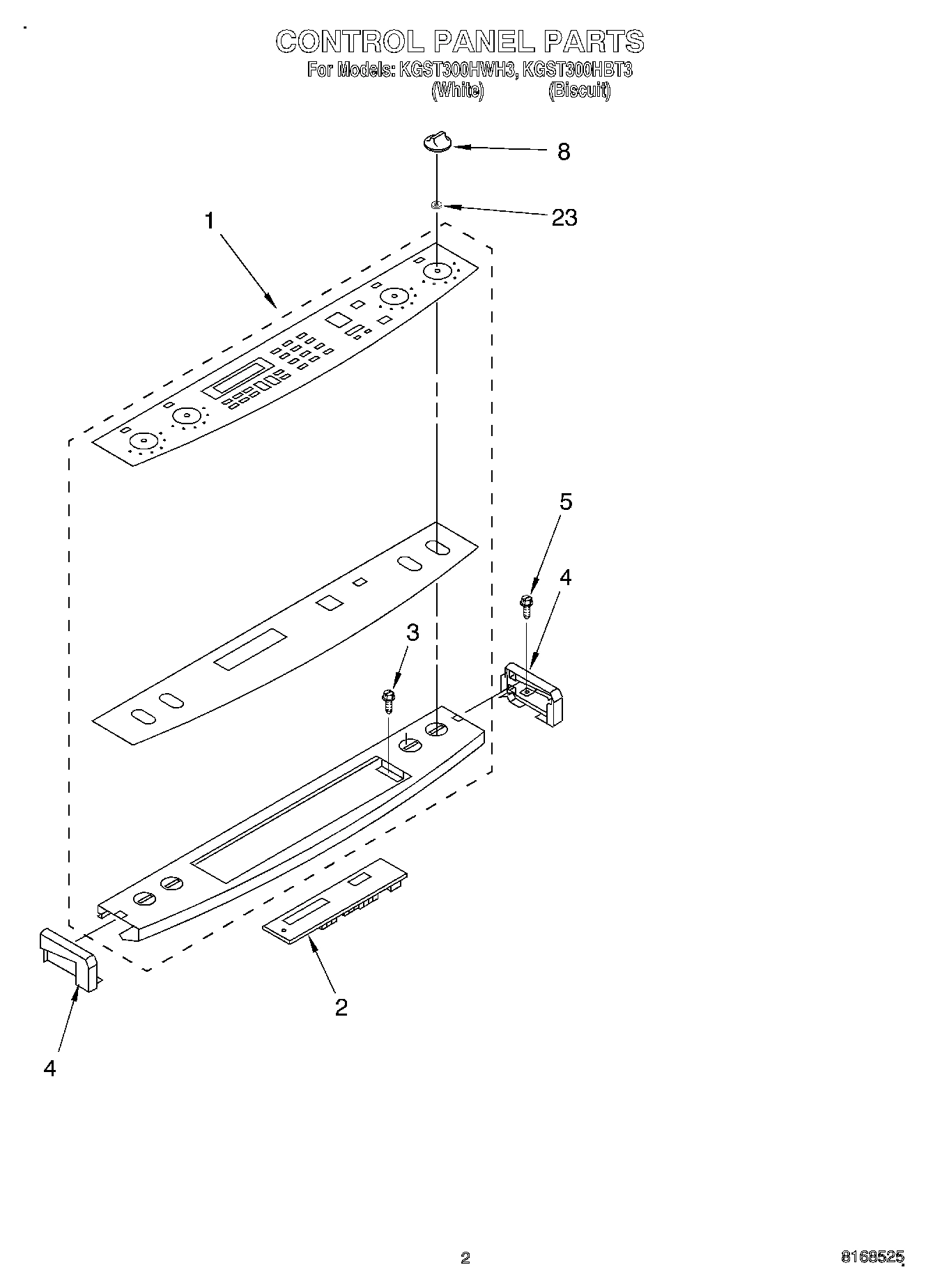 CONTROL PANEL PARTS
For Models: KGST300HWH3, KGST300HBT3
(White) (Biscuit)

8
23
1
5
4
3
2
4

2
8168525