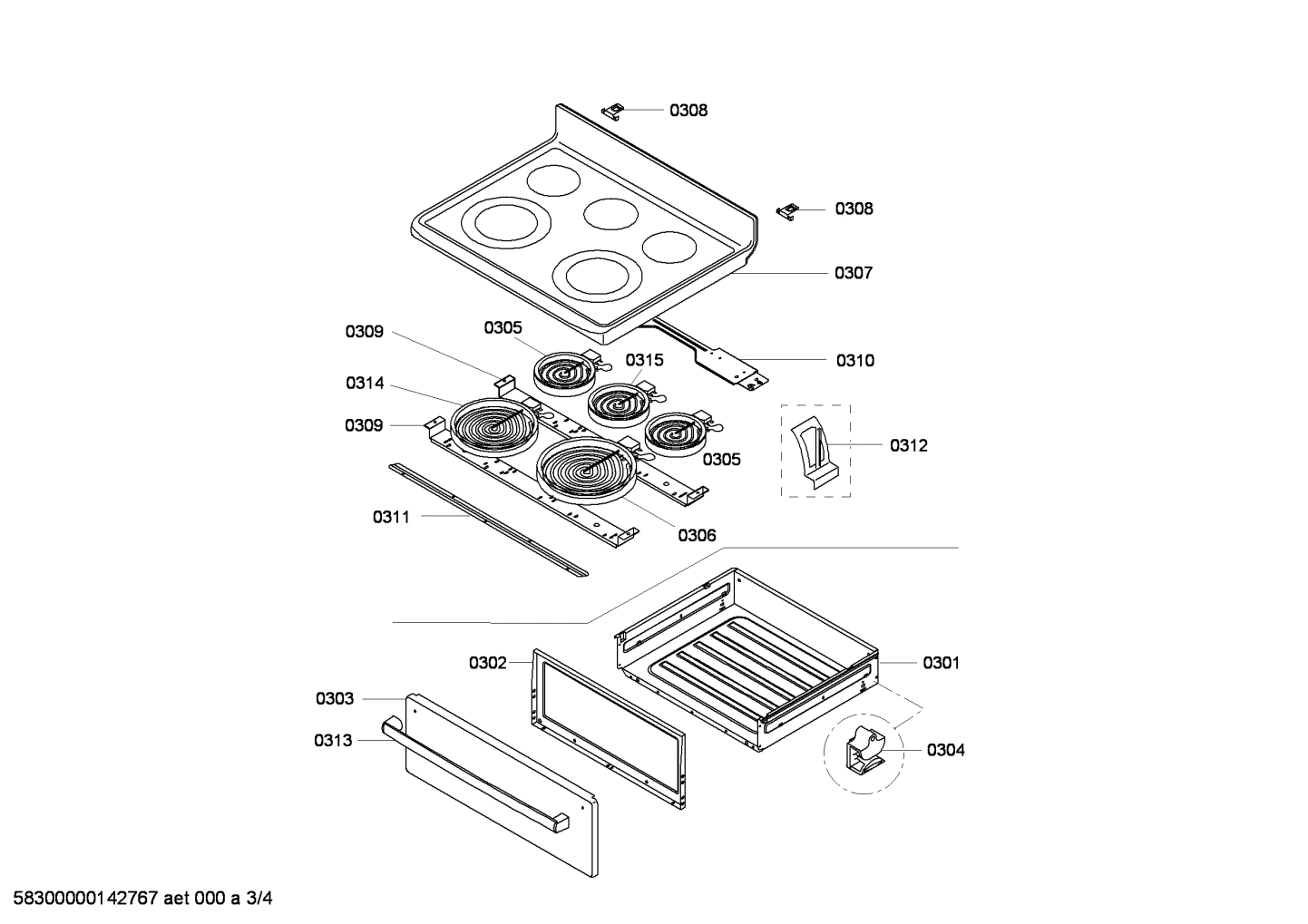 0308

0308

0307

0309

0305

0315

0310

0314

0309

0305

0312

0311

0306

0302

0301

0303

0313

0304

58300000142767 aet 000 a 3/4