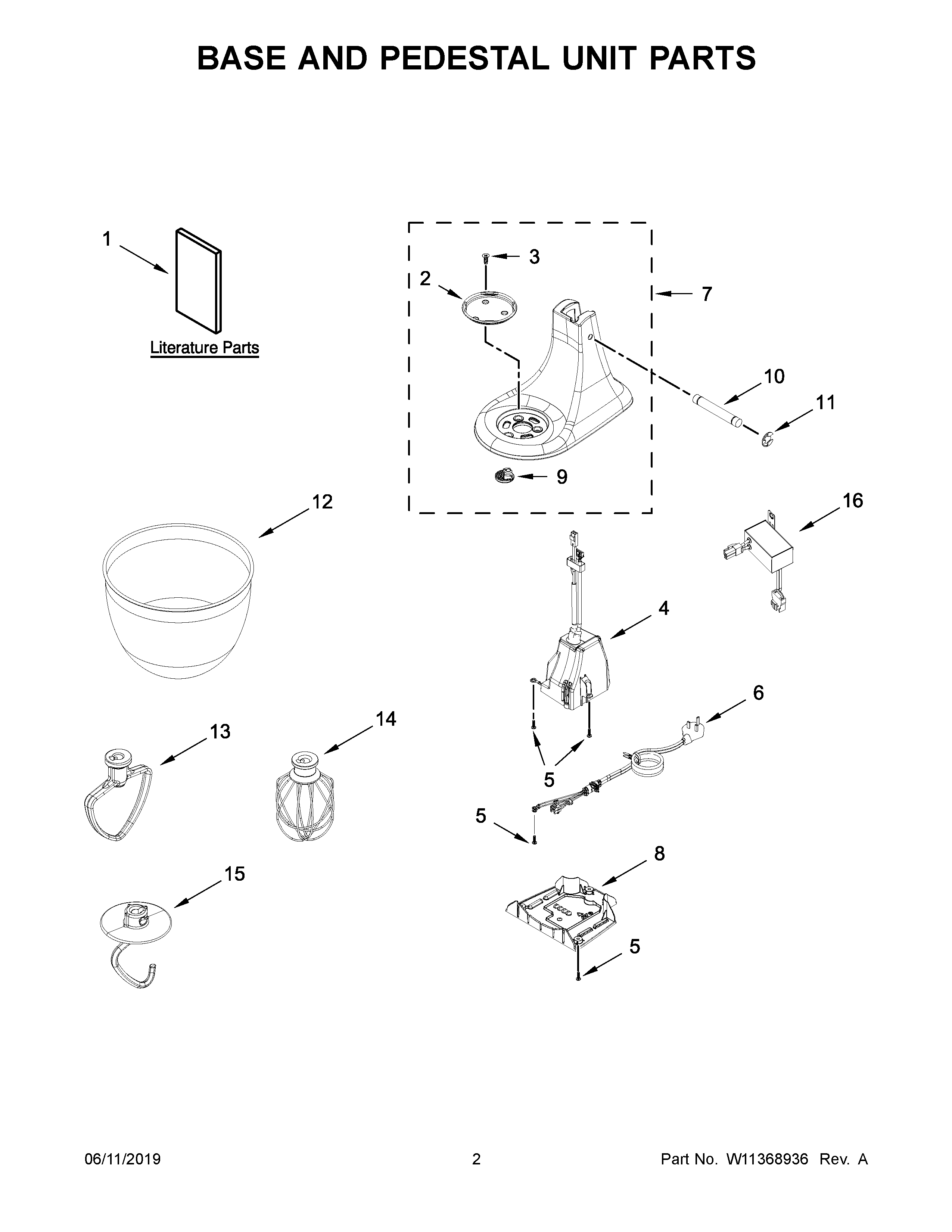 BASE AND PEDESTAL UNIT PARTS

1

Literature Parts

3

2

7

10

11

9

12

16

4

6

13

14

5

5

8

15

5

06/11/2019	2	Part No. W11368936 Rev. A