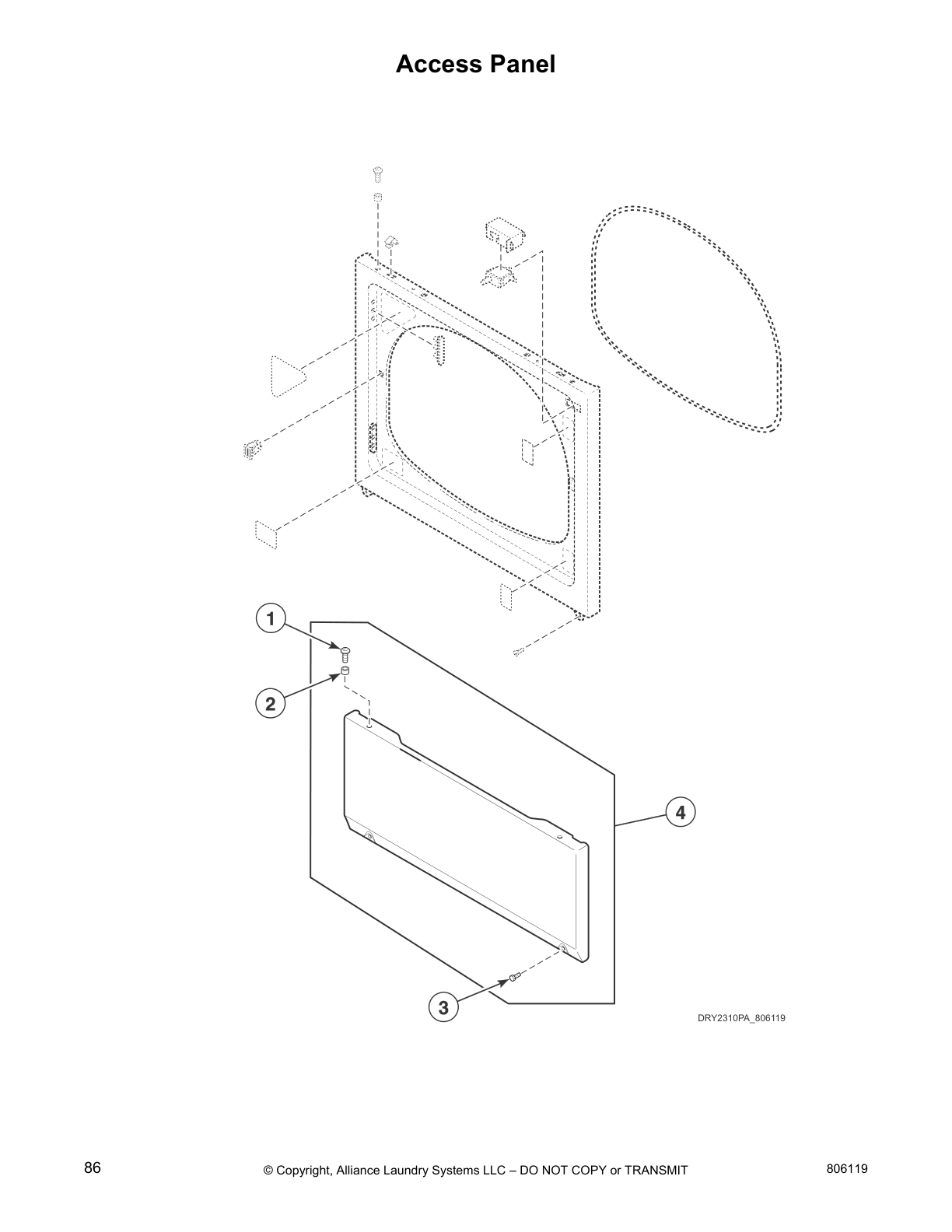 Access Panel

1

2

4

3

DRY2310PA_806119

86

© Copyright, Alliance Laundry Systems LLC – DO NOT COPY or TRANSMIT

806119