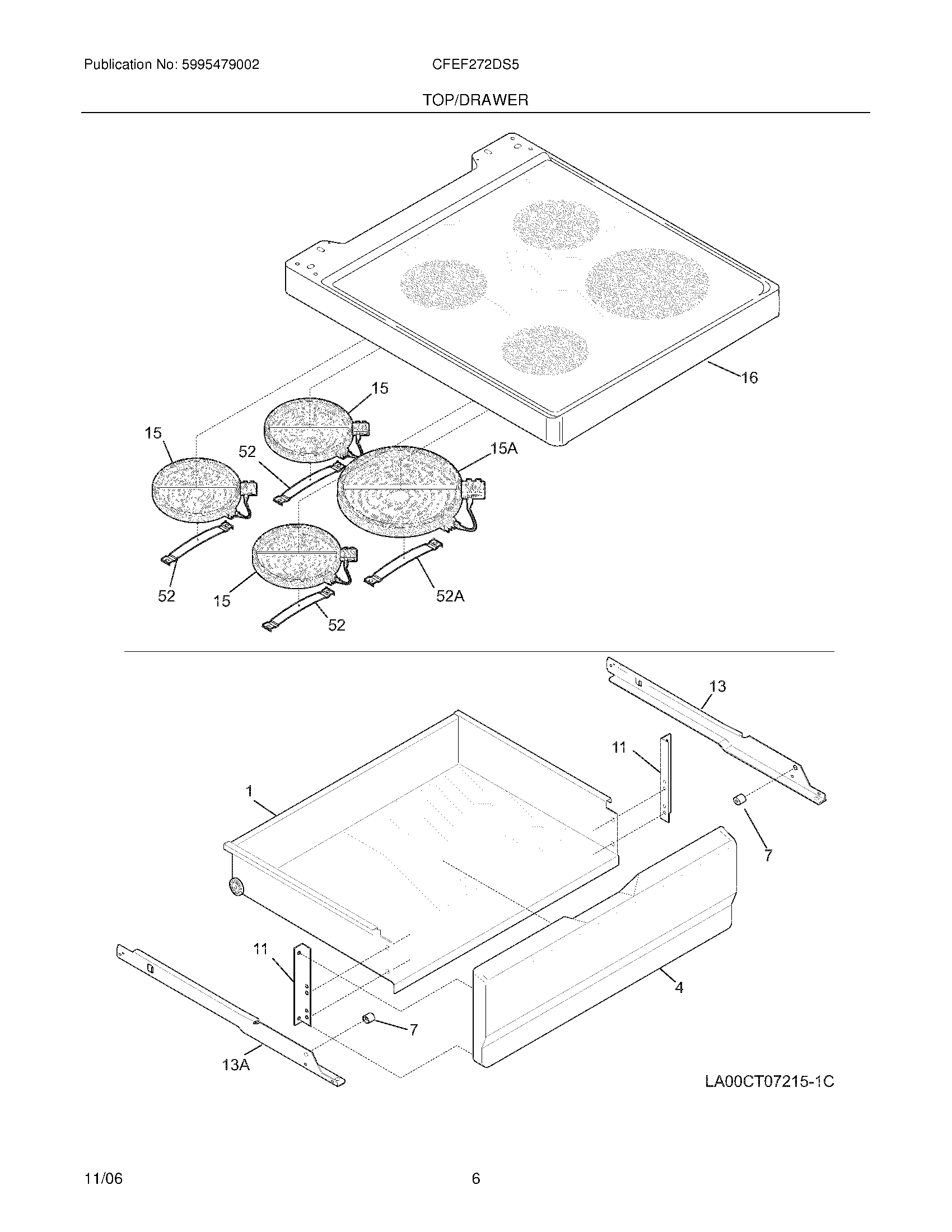 Publication No: 5995479002

CFEF272DS5

TOP/DRAWER

16

15

15

52

15A

52

15

52A

52

13

11

1

7

11

4

7

13A

LA00CT07215-1C

11/06

6